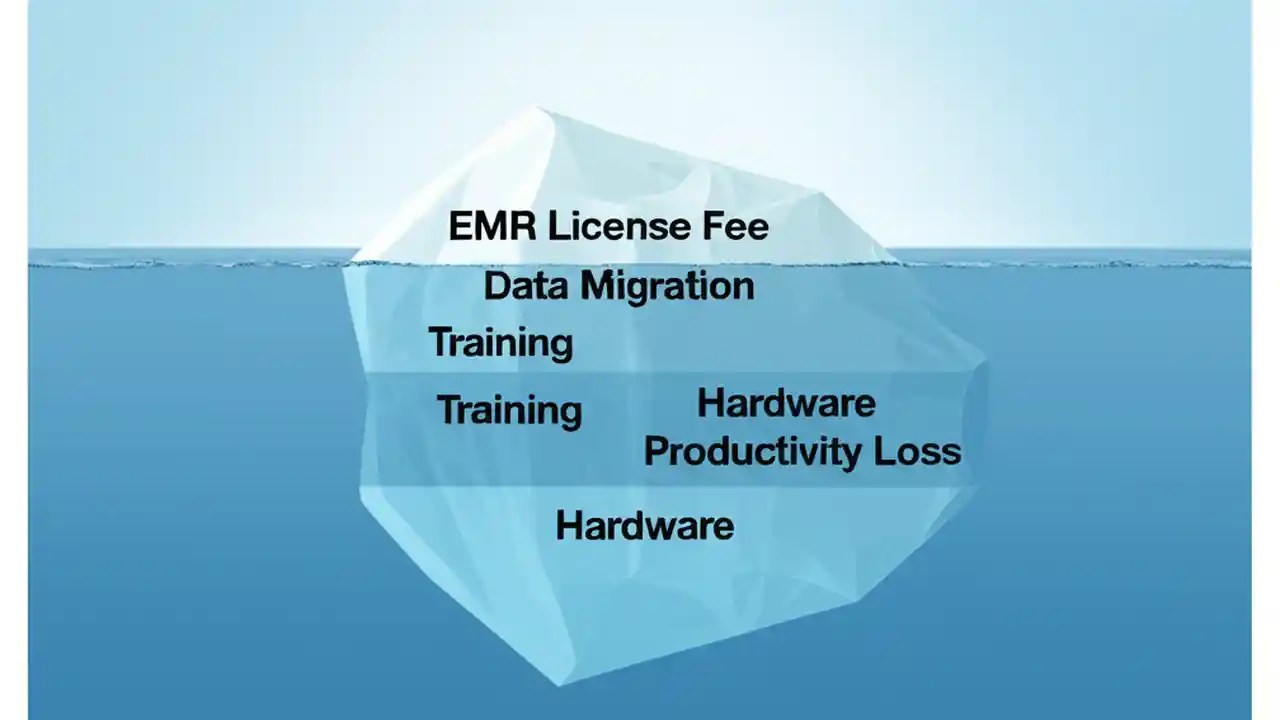 EMR License Fee

Data Migration

Training

Training

Hardware
Productivity Loss

Hardware