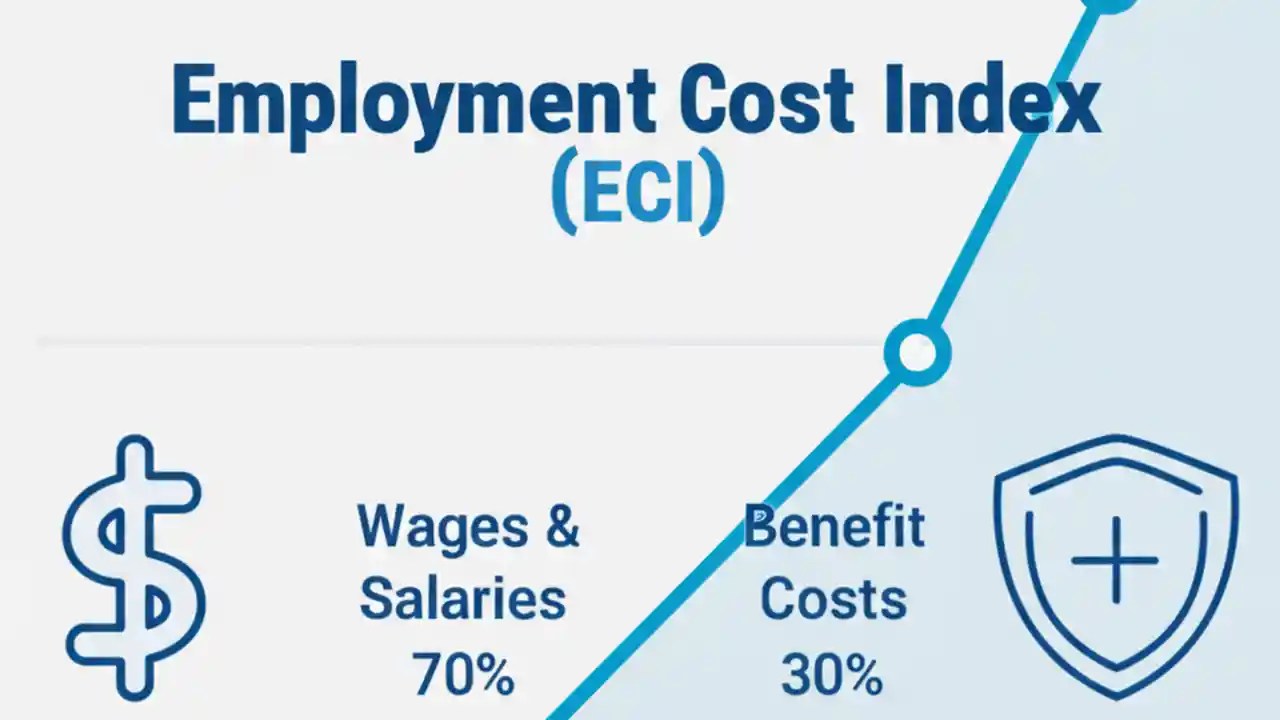 Employment Cost Index
(ECI)

Wages & Salaries 70%

Benefit Costs 30%