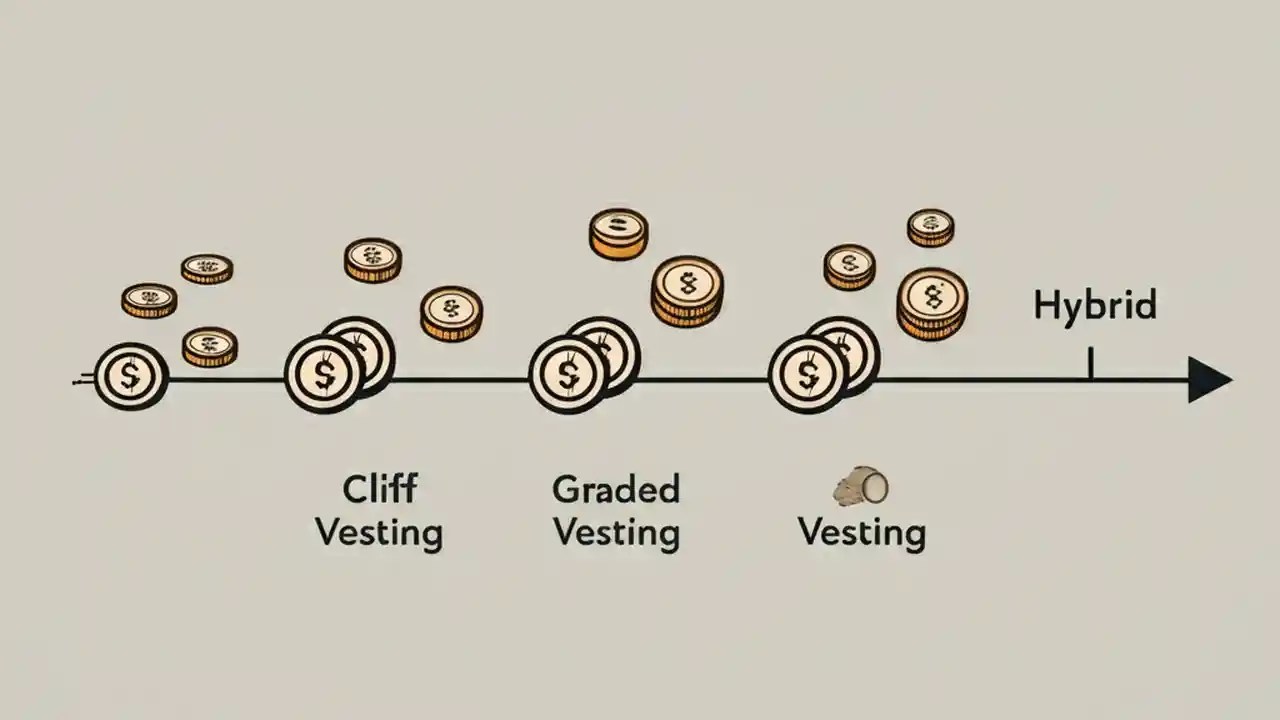 Hybrid

Cliff Vesting

Graded Vesting

Vesting