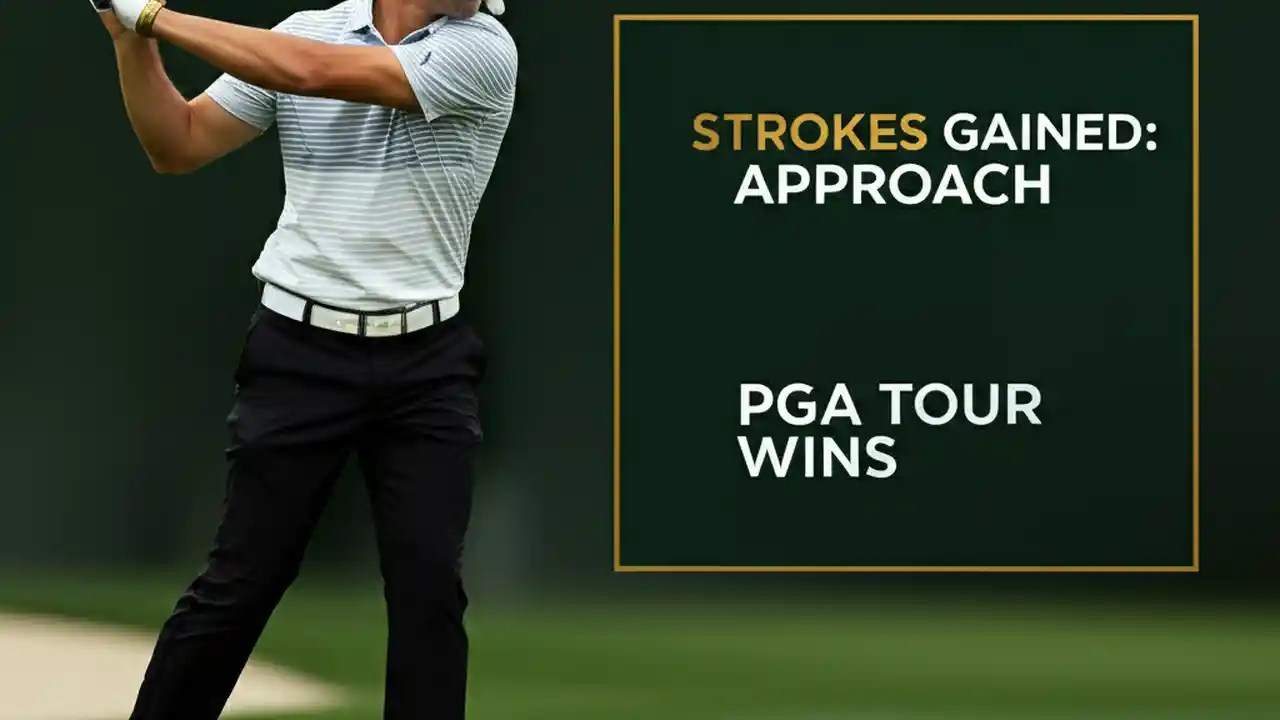 STROKES GAINED: APPROACH

PGA TOUR WINS