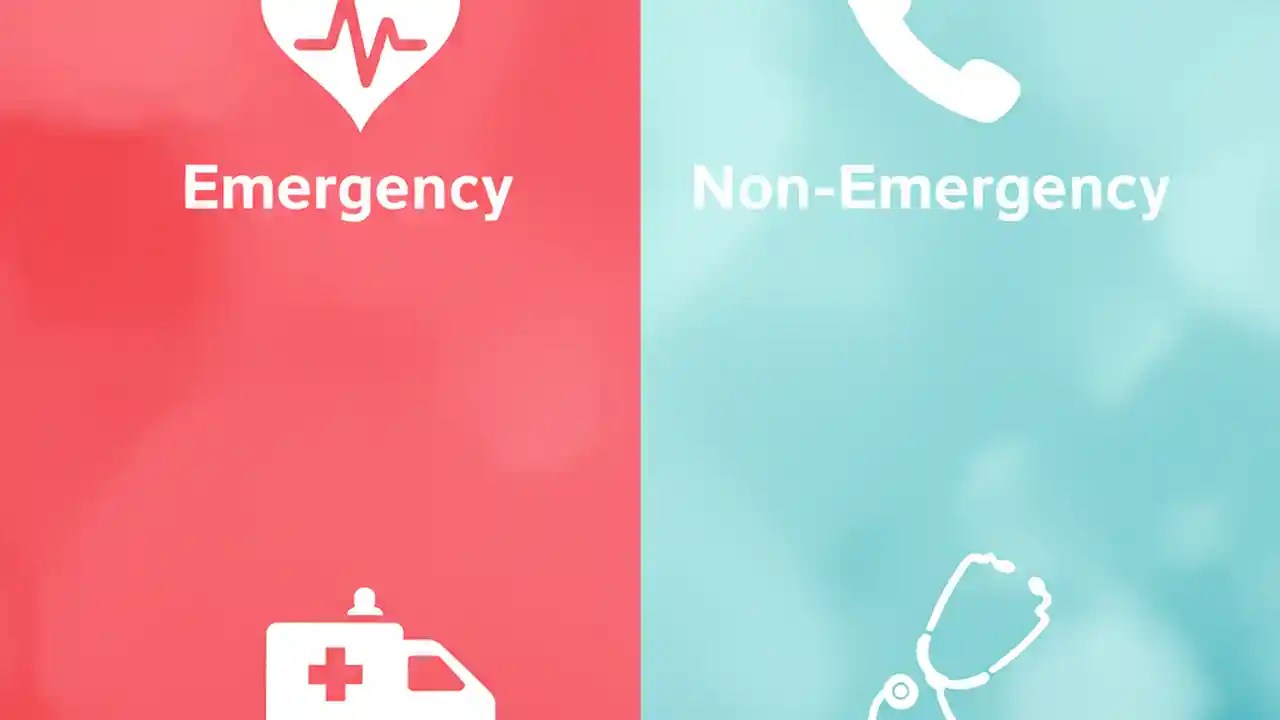 Emergency

Non-Emergency