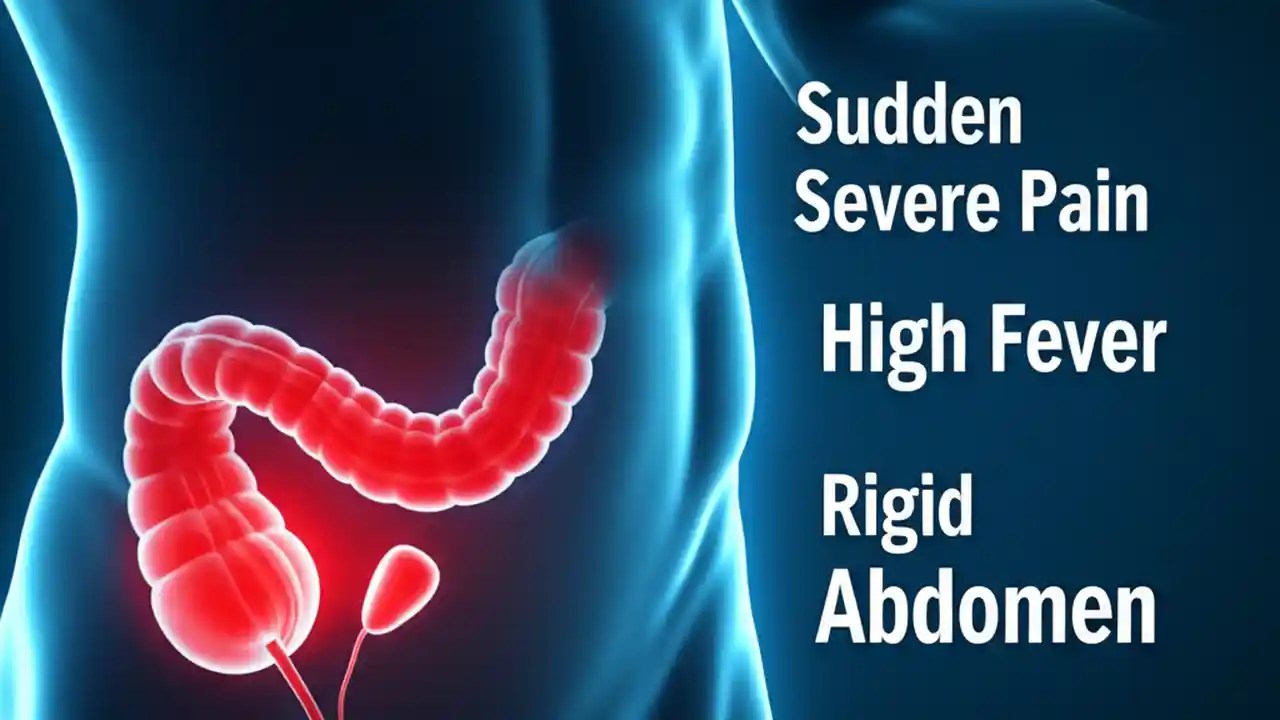 Sudden
Severe Pain

High Fever

Rigid
Abdomen