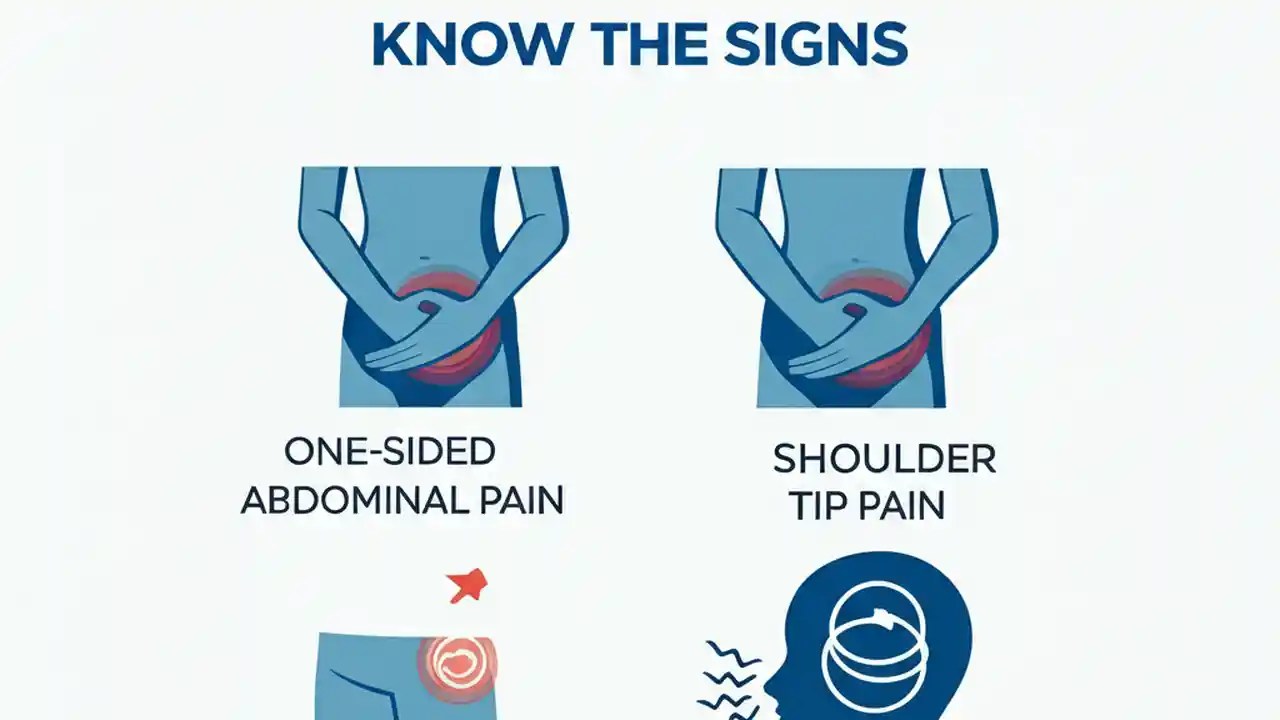 KNOW THE SIGNS

ONE-SIDED ABDOMINAL PAIN

SHOULDER TIP PAIN