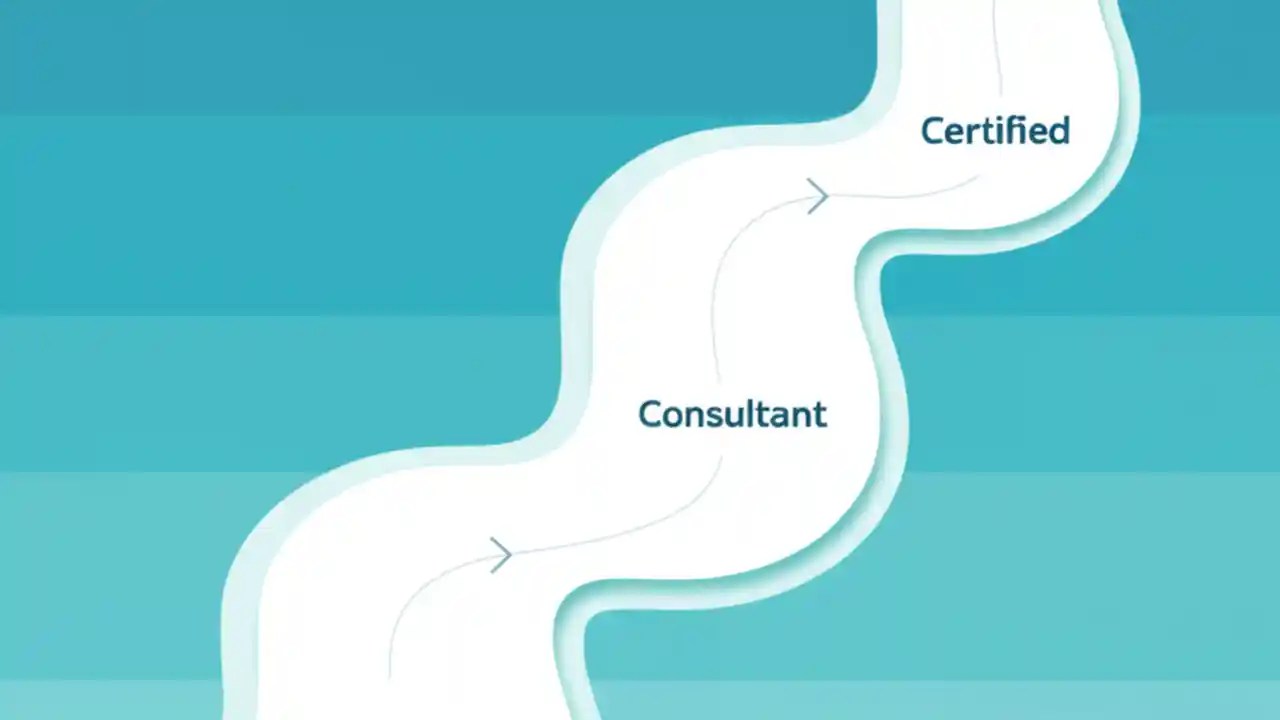 Certified

Consultant