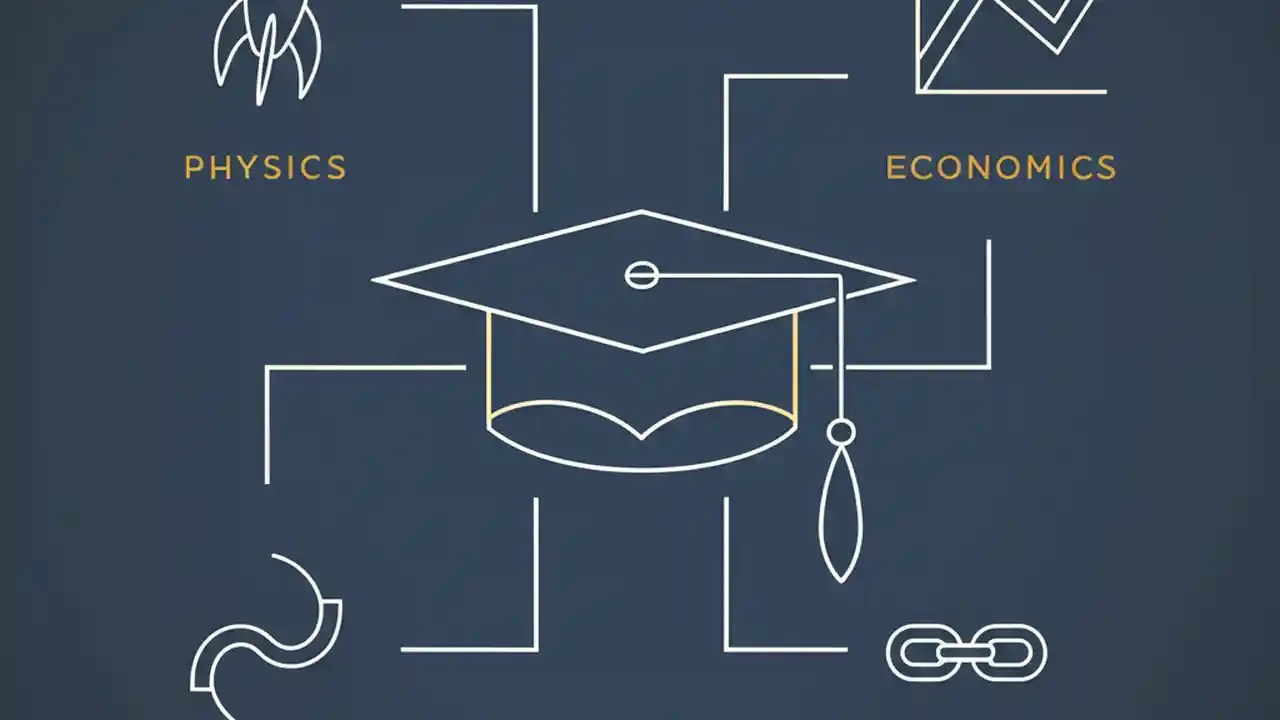 PHYSICS

ECONOMICS