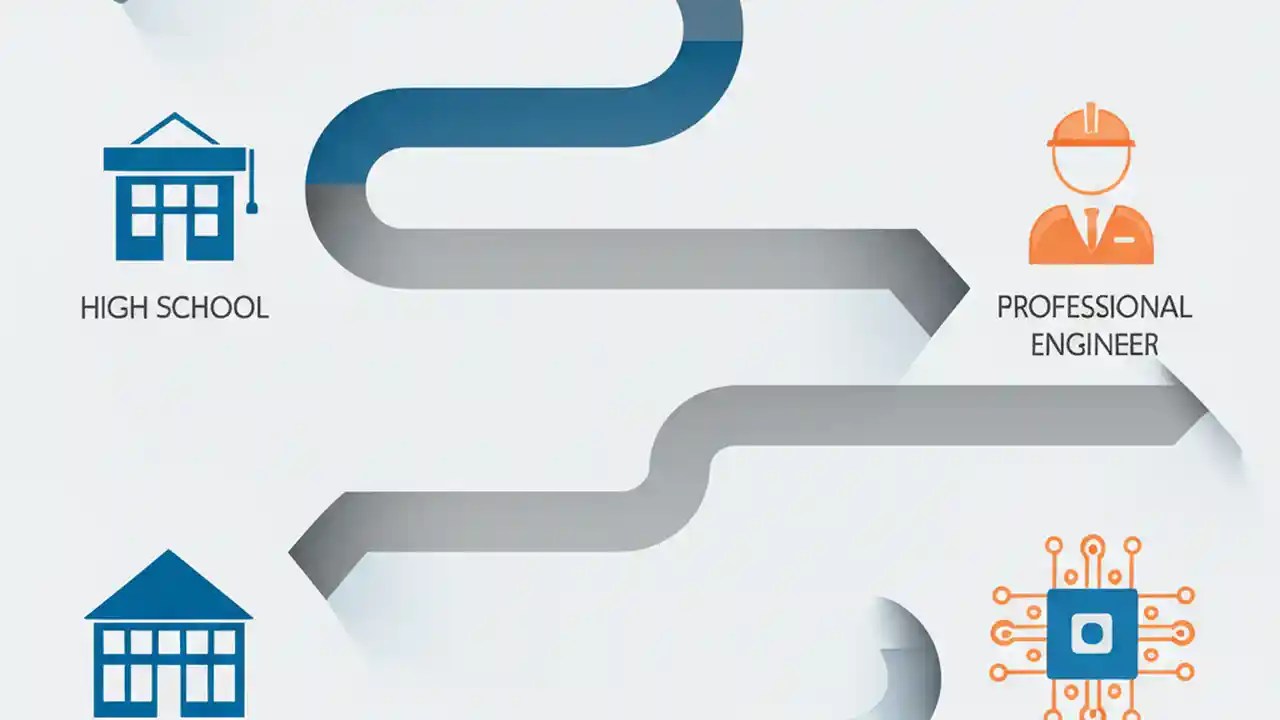 HIGH SCHOOL

PROFESSIONAL ENGINEER