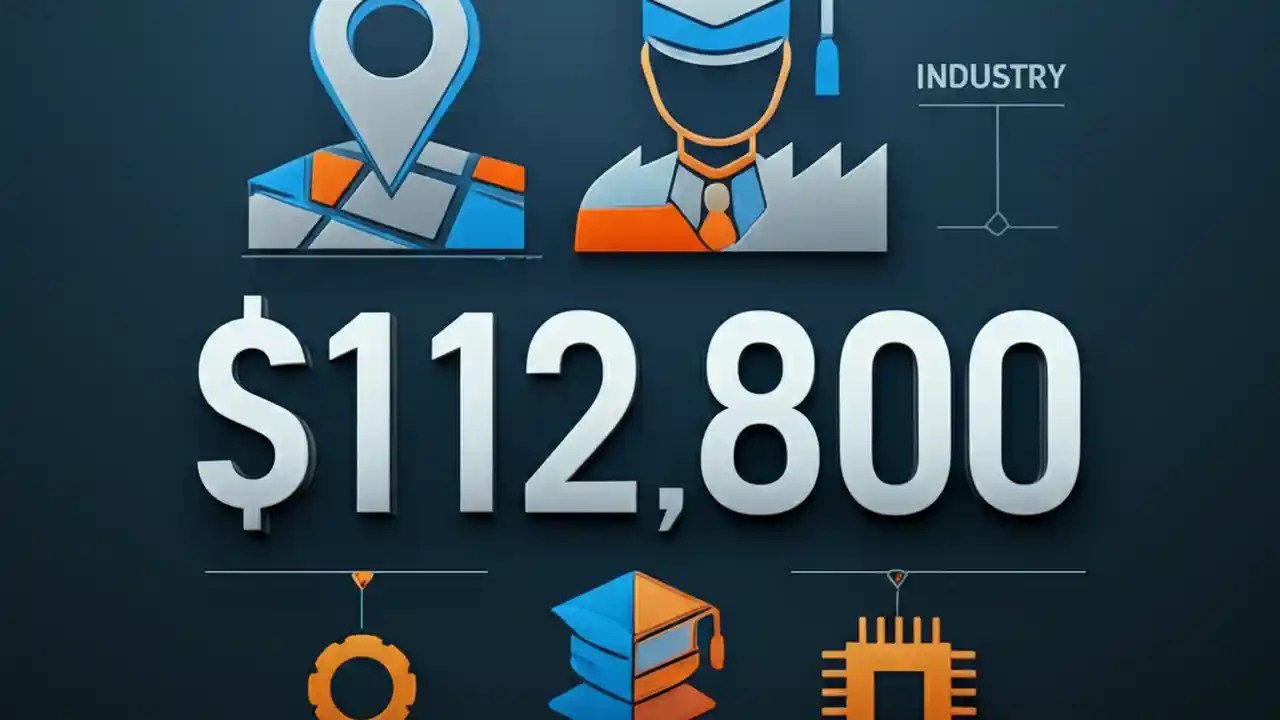 INDUSTRY

$112,800