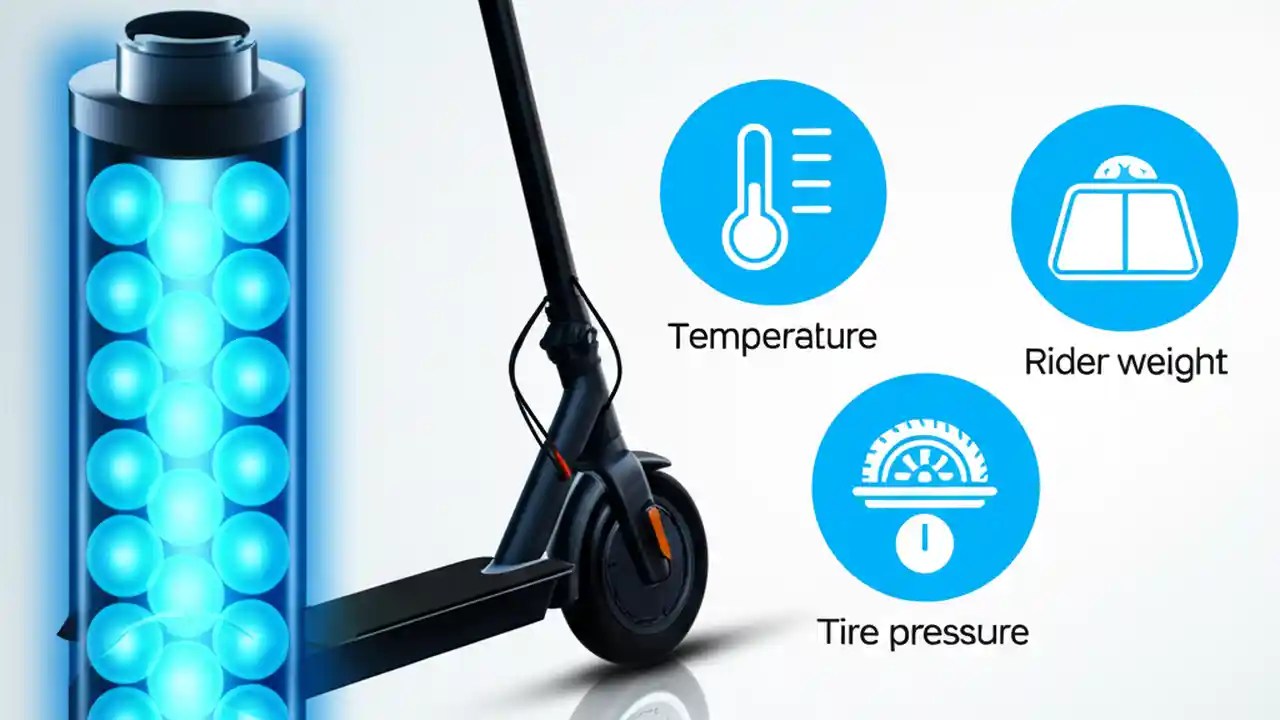 Temperature

Rider weight

Tire pressure