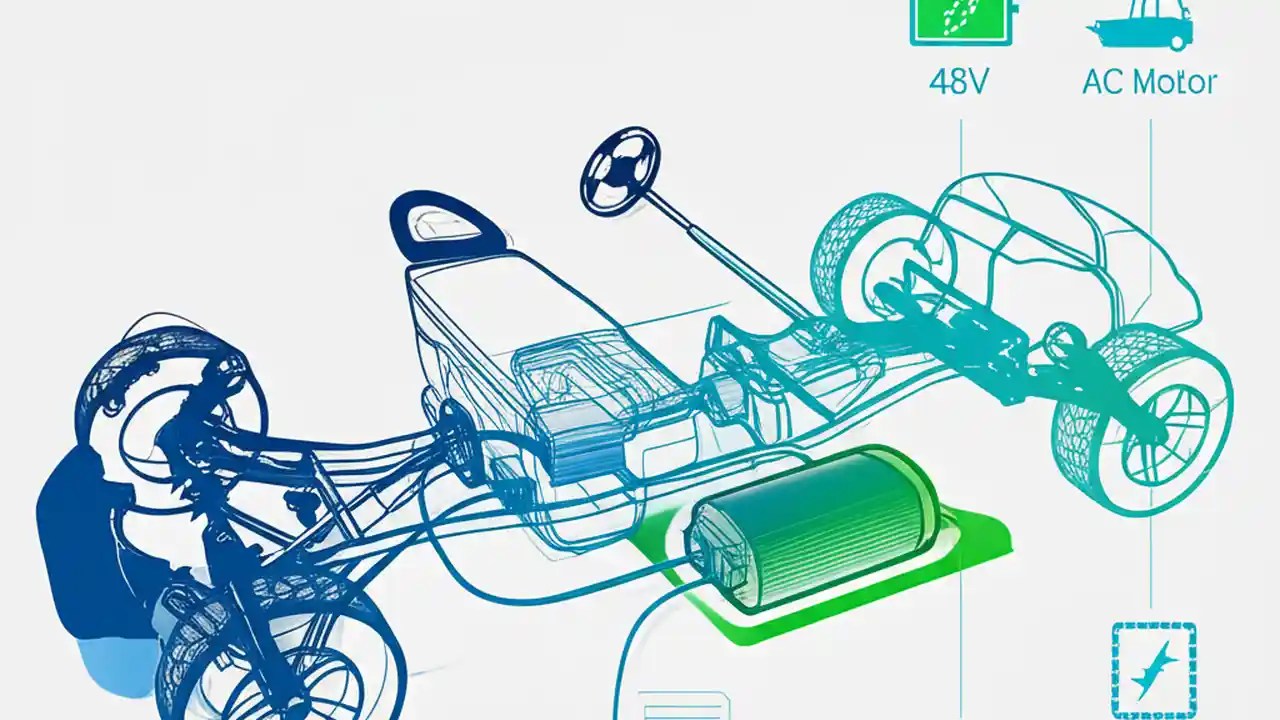 48V

AC Motor