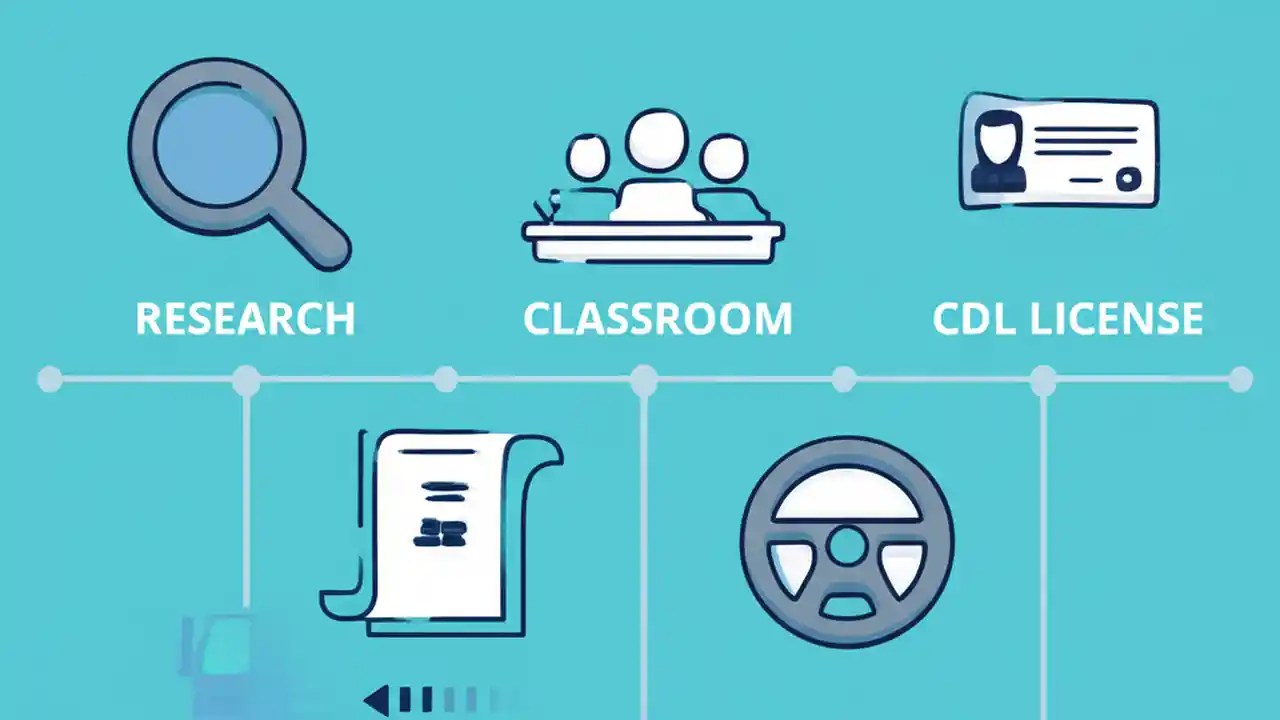 RESEARCH

CLASSROOM

CDL LICENSE