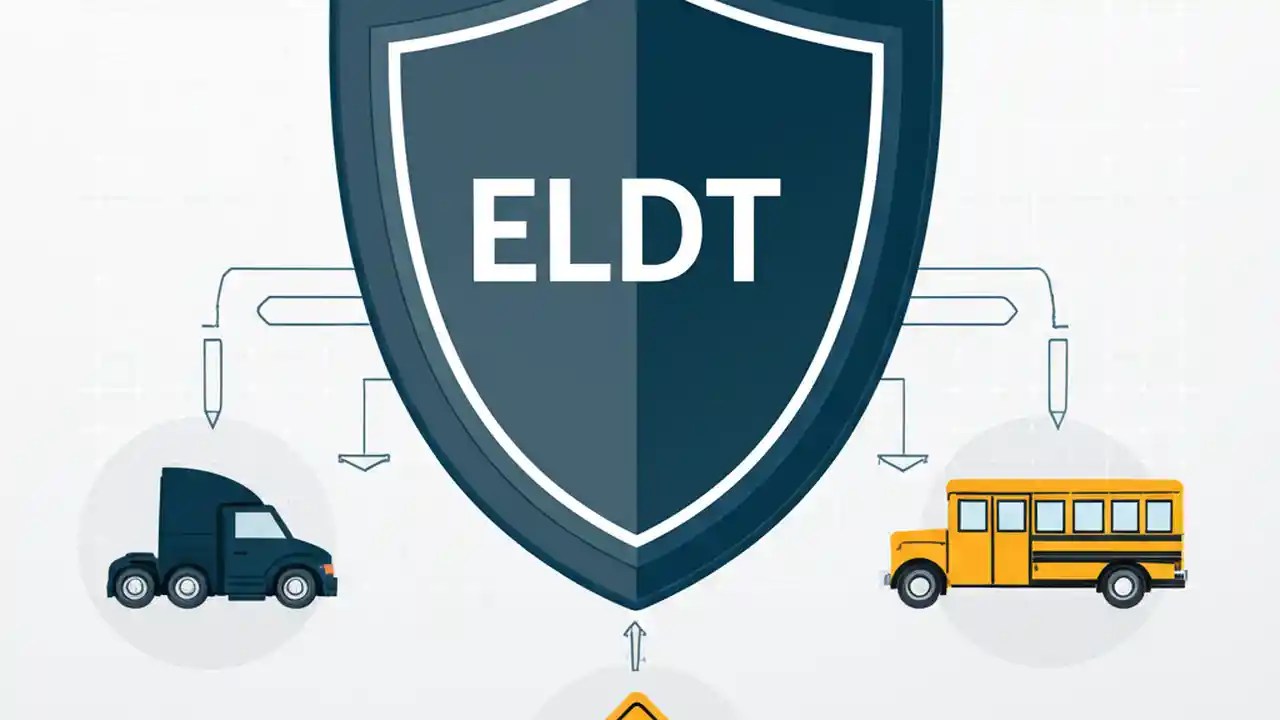 ELDT