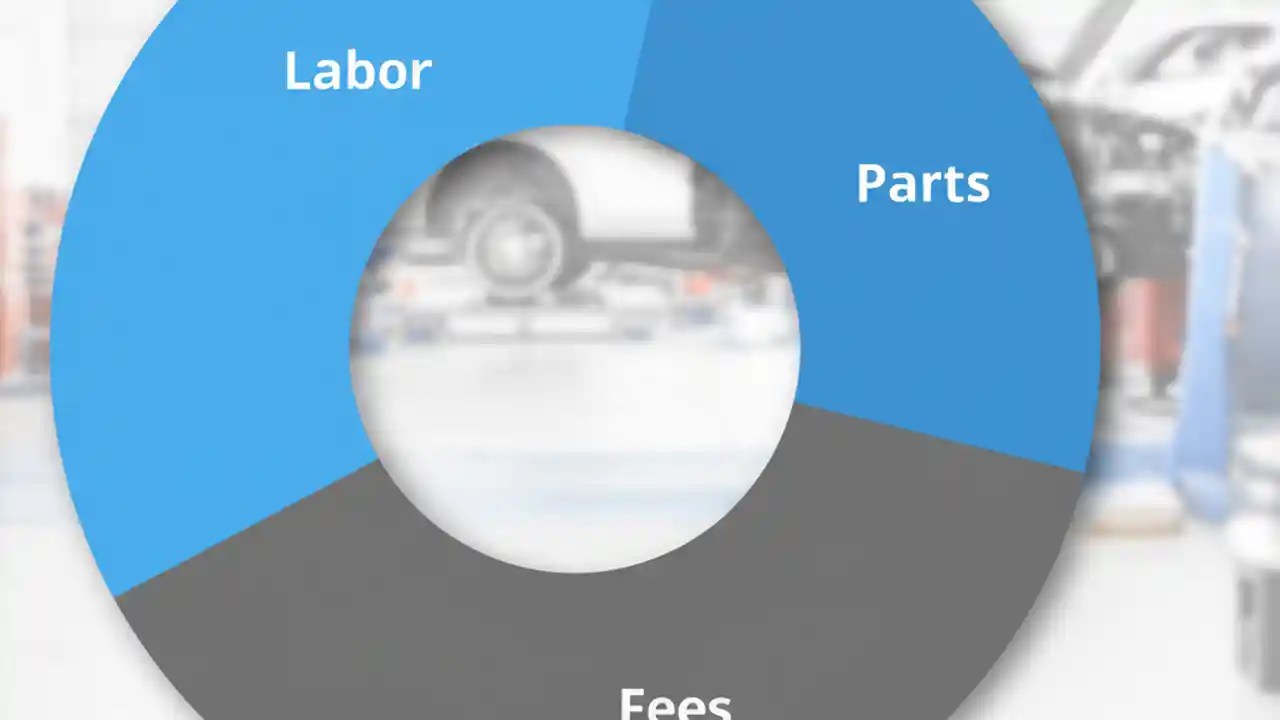 Labor

Parts

Fees