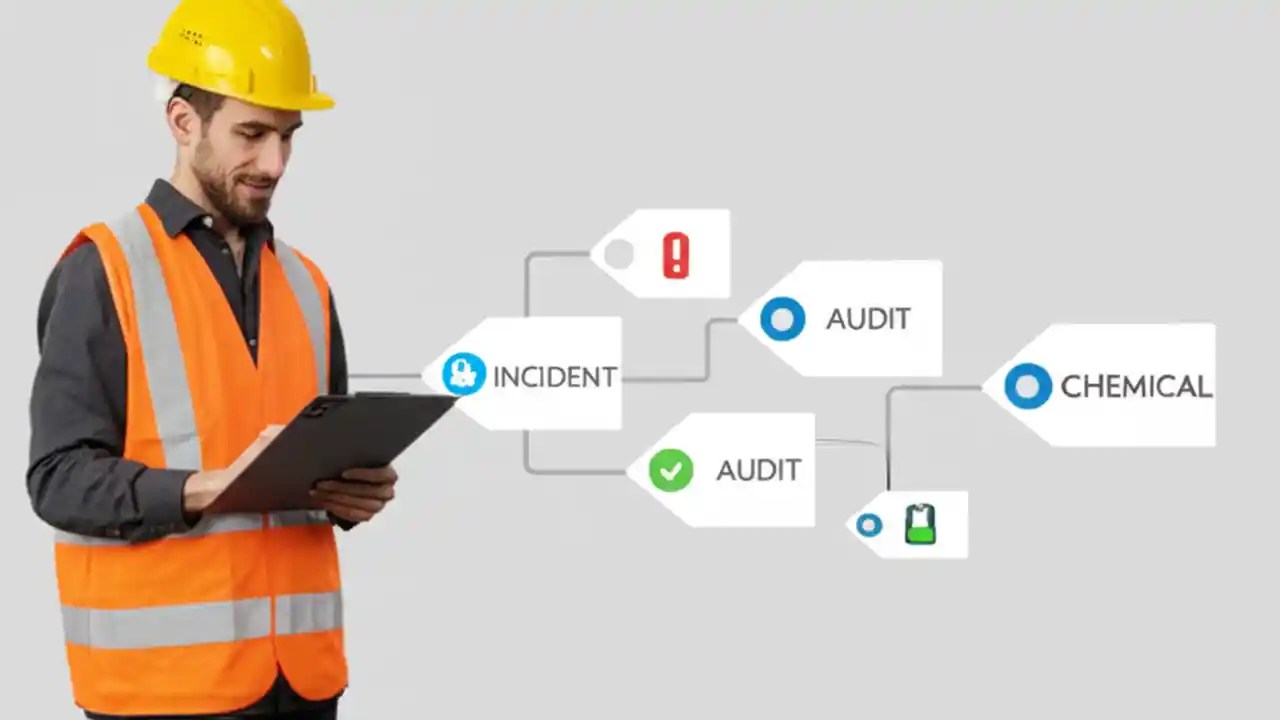 INCIDENT

AUDIT

CHEMICAL

AUDIT