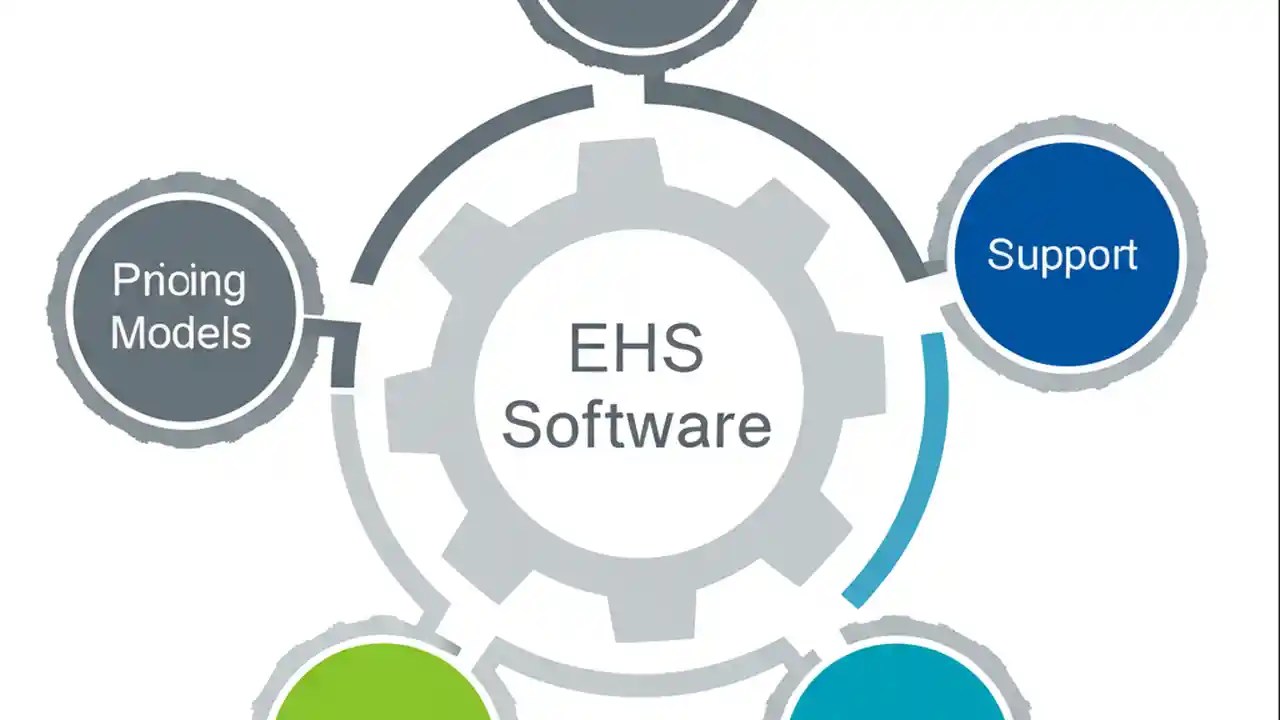 Pricing Models

Support

EHS Software