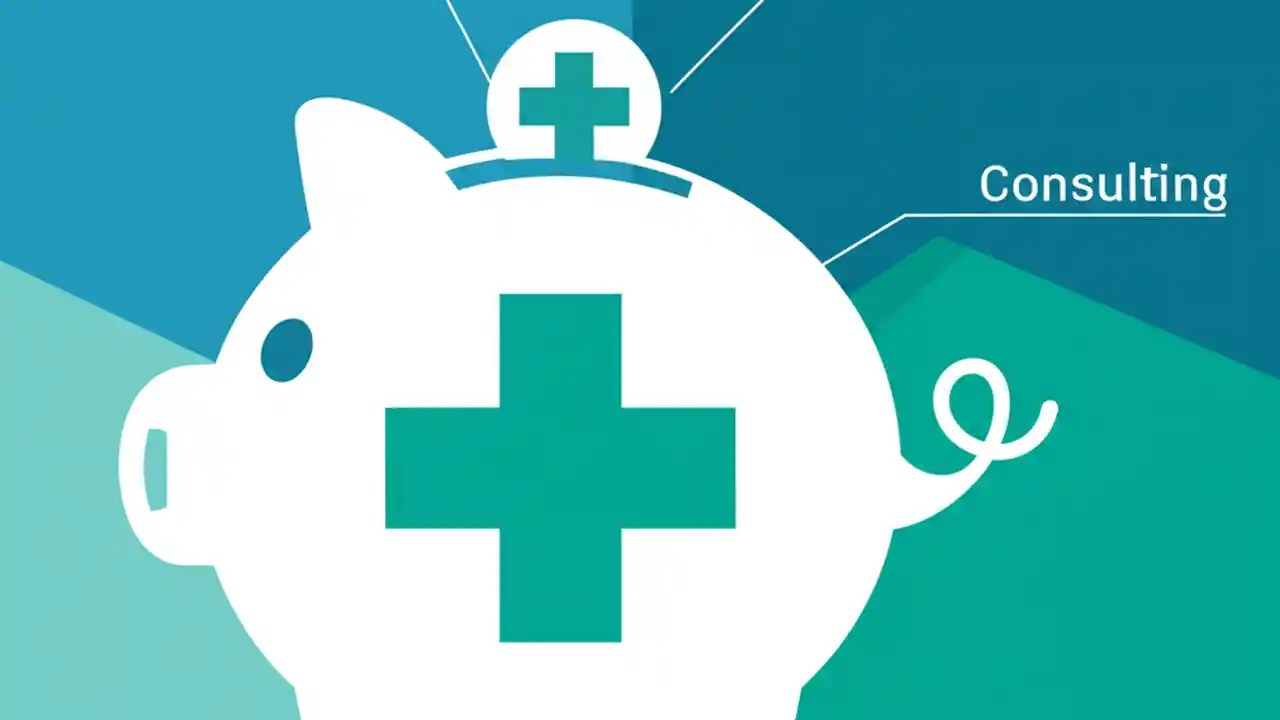 Consulting