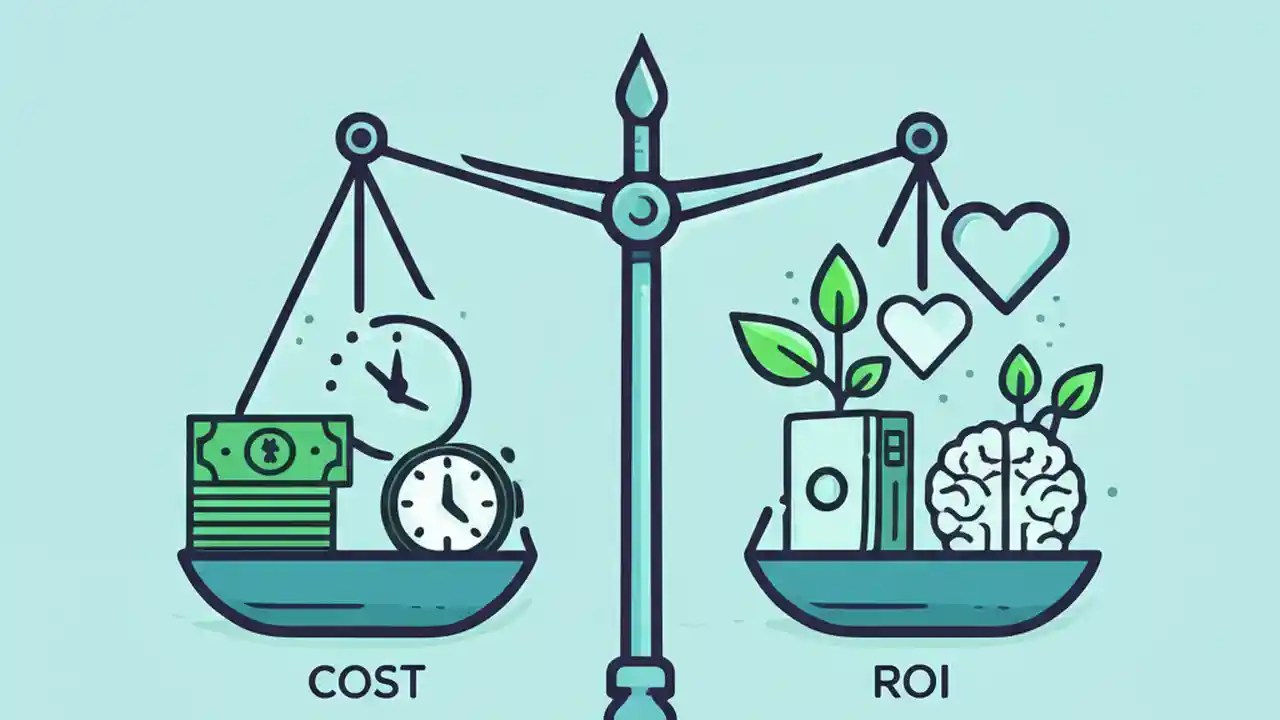 COST

ROI