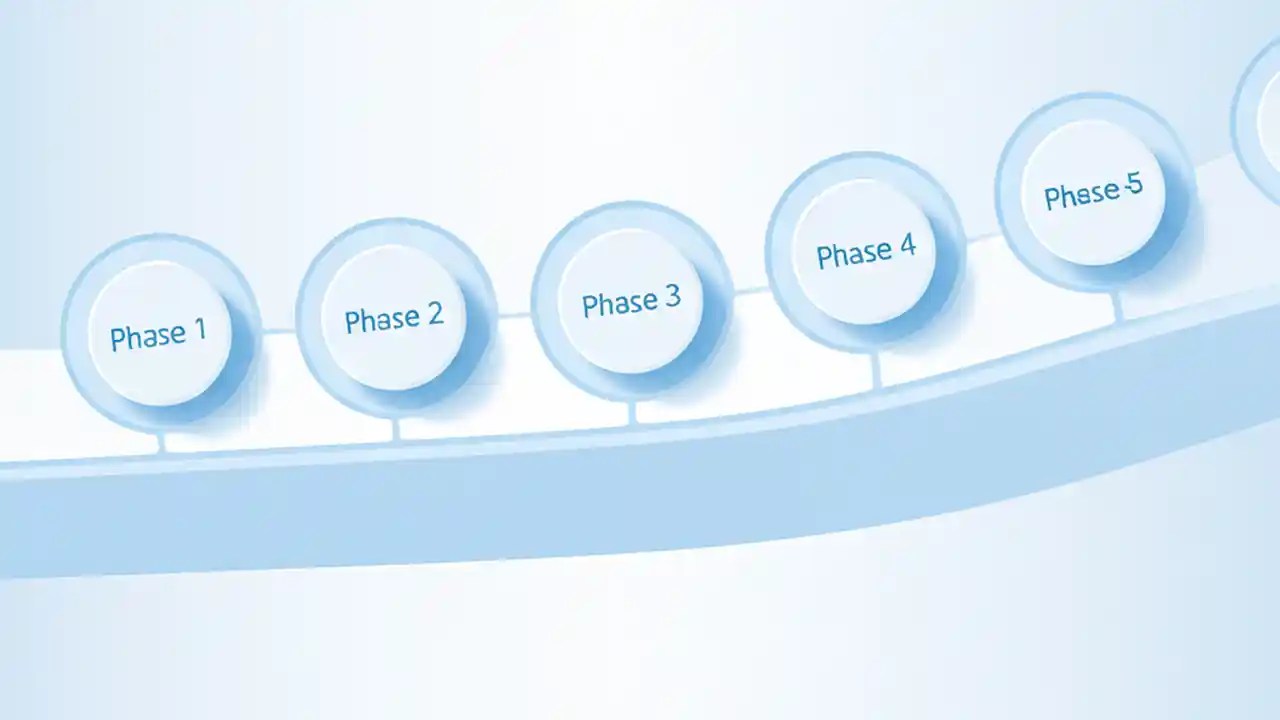 Phase 1

Phase 2

Phase 3

Phase 4

Phase 5