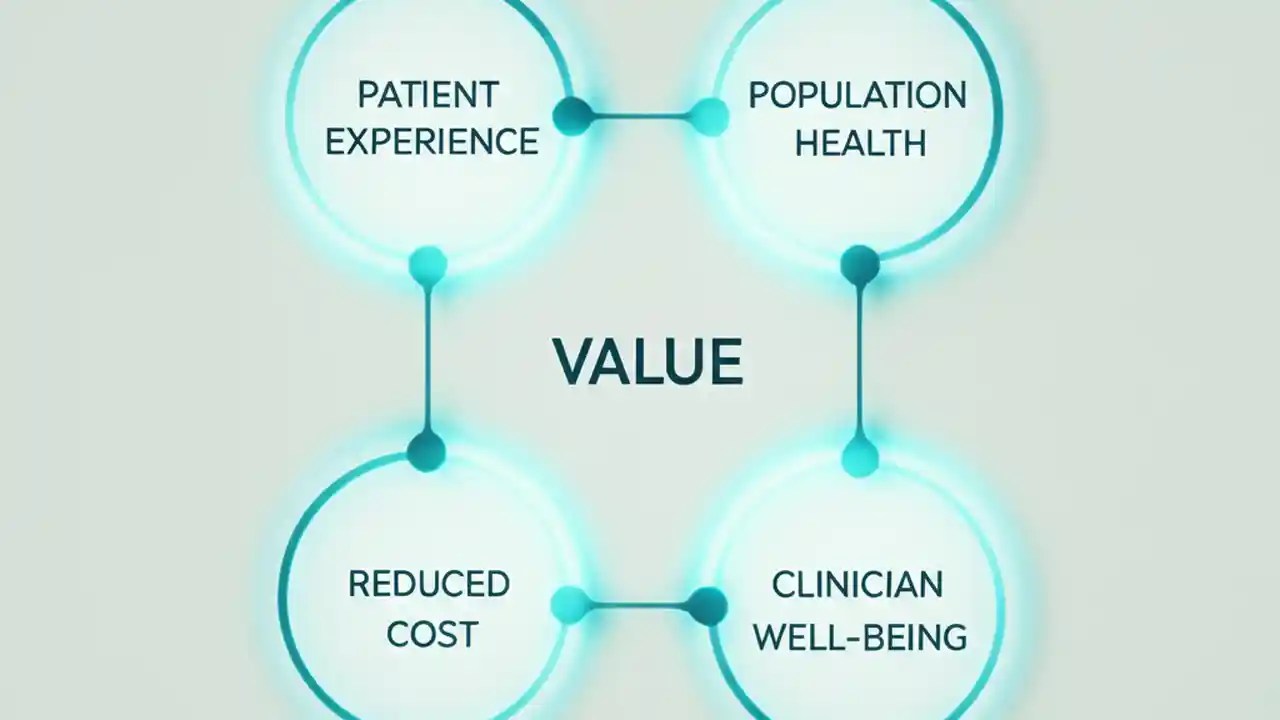 PATIENT EXPERIENCE

POPULATION HEALTH

VALUE

REDUCED COST

CLINICIAN WELL-BEING