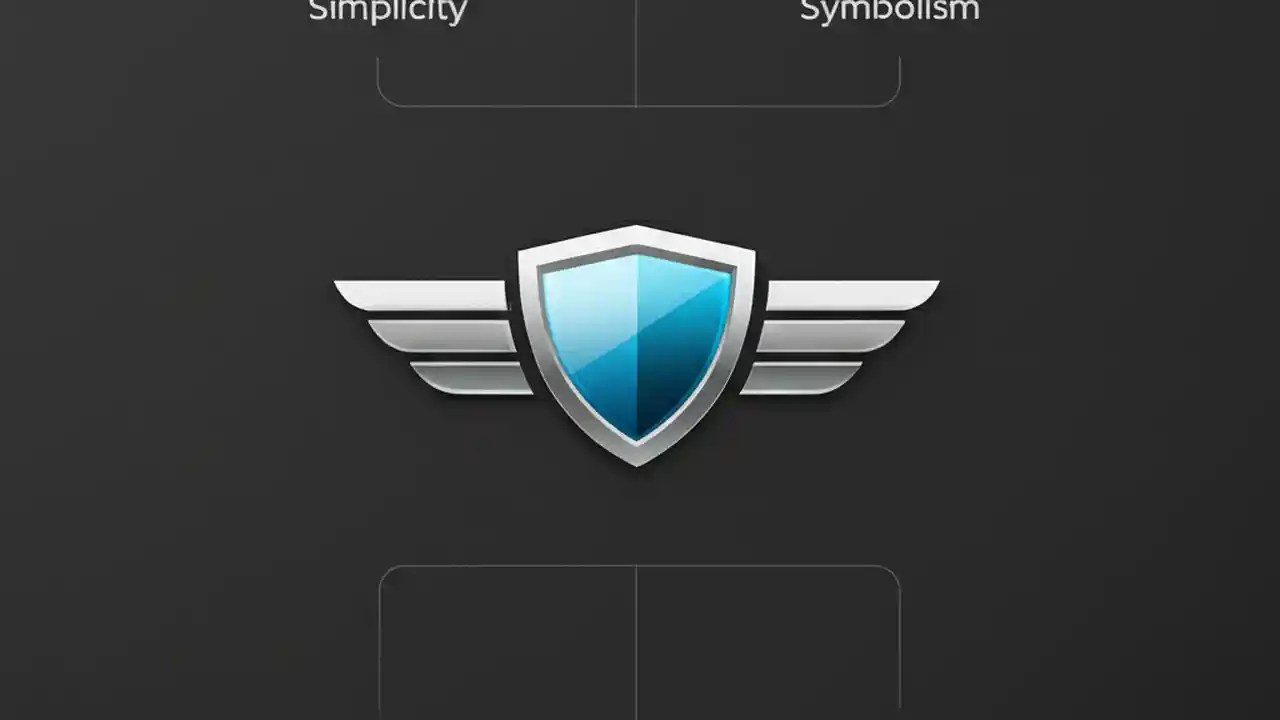 Simplicity

Symbolism