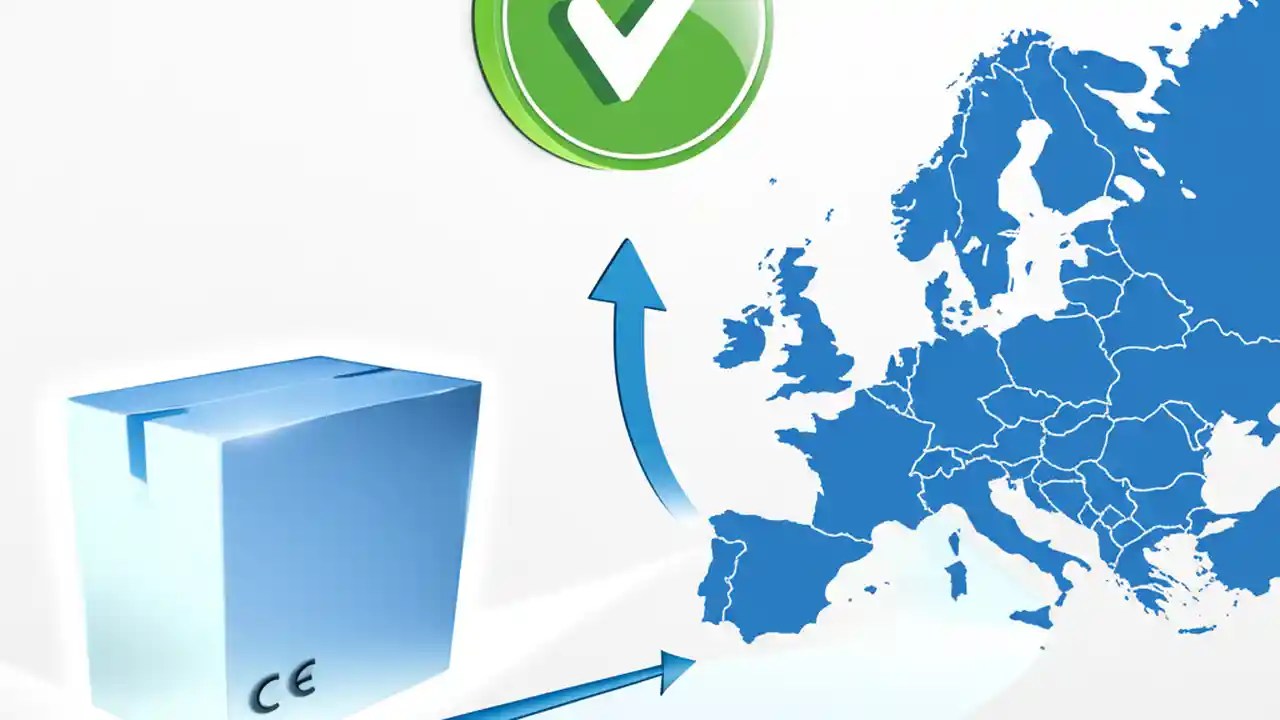 CE