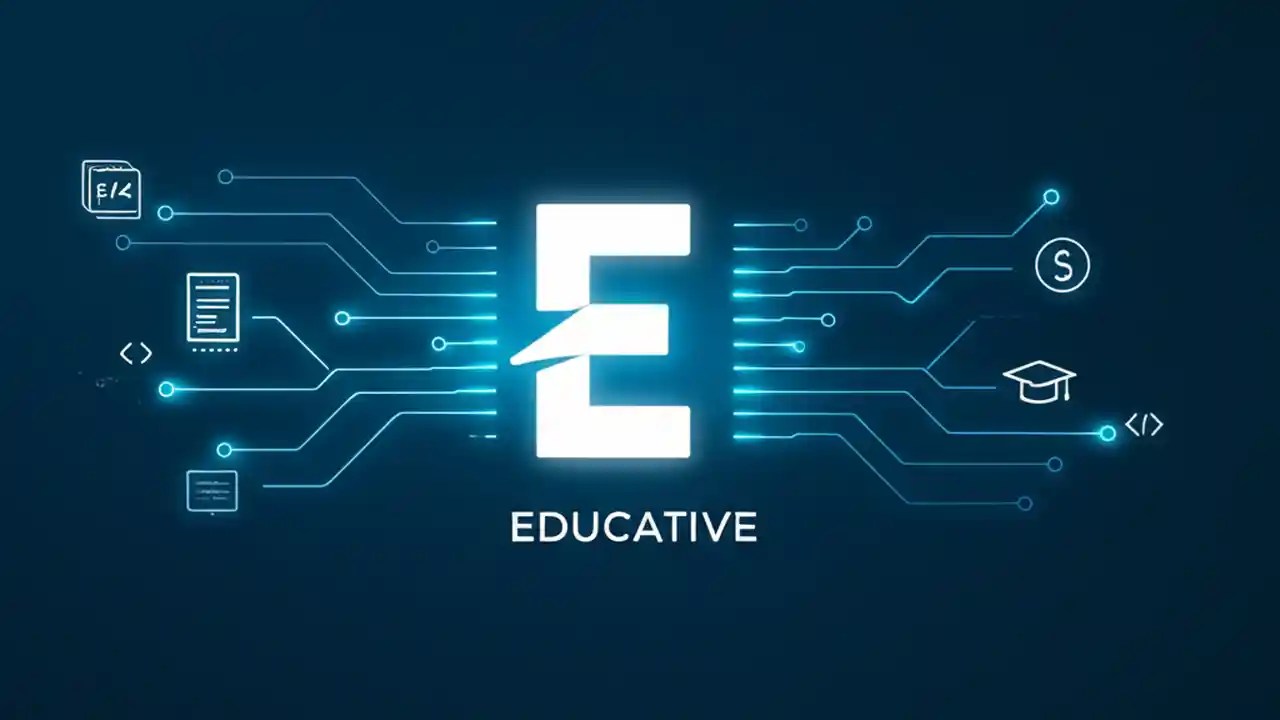 E

EDUCATIVE