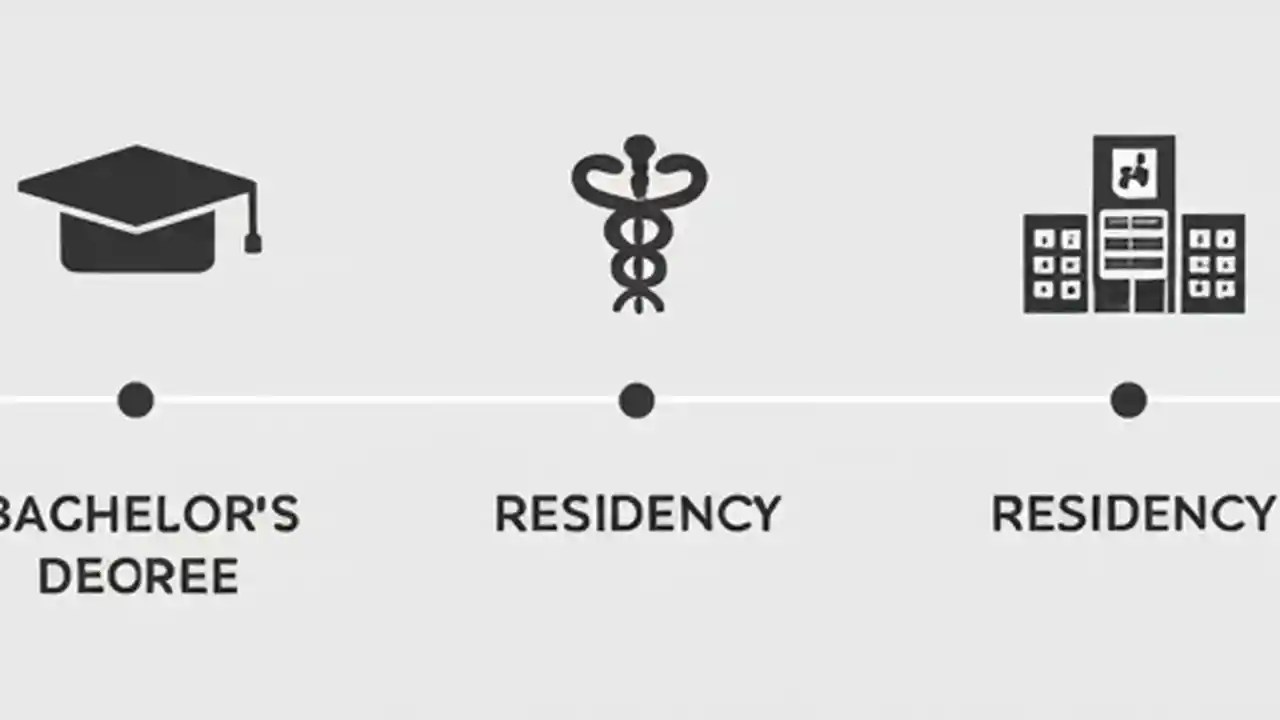 BACHELOR'S DEOREE

RESIDENCY

RESIDENCY