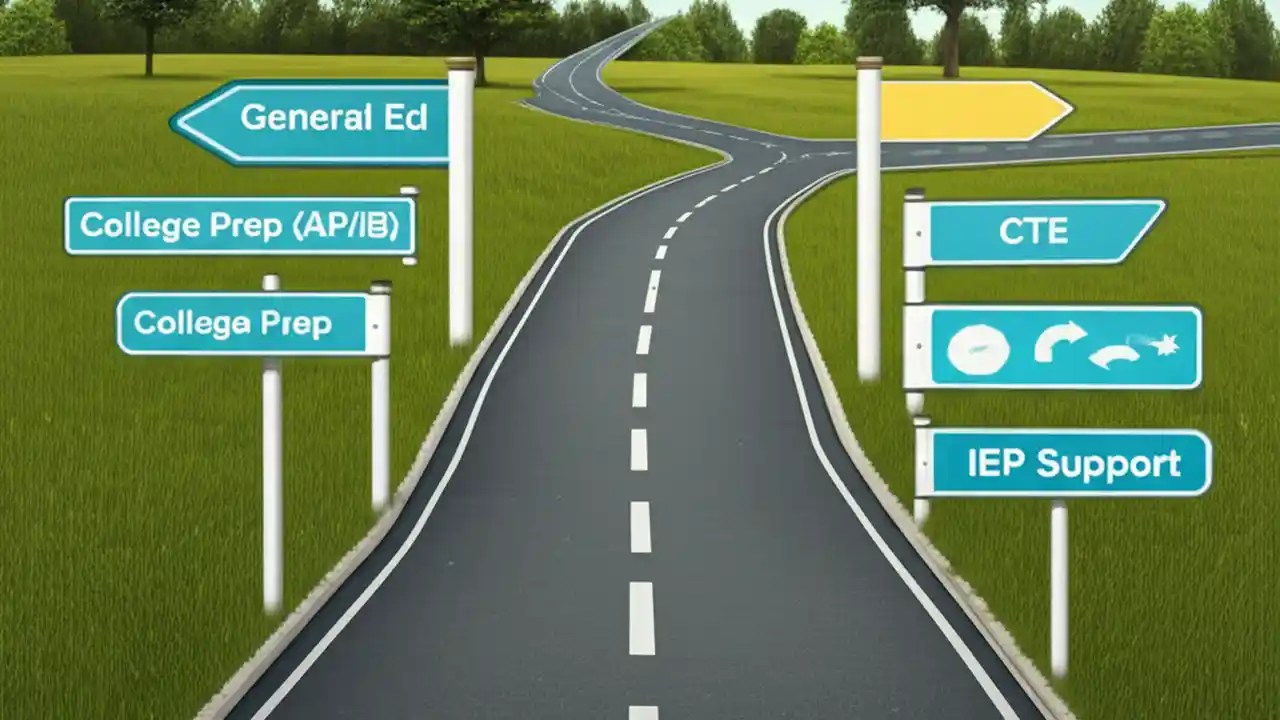 General Ed

College Prep (AP/IB)

College Prep

CTE

IEP Support