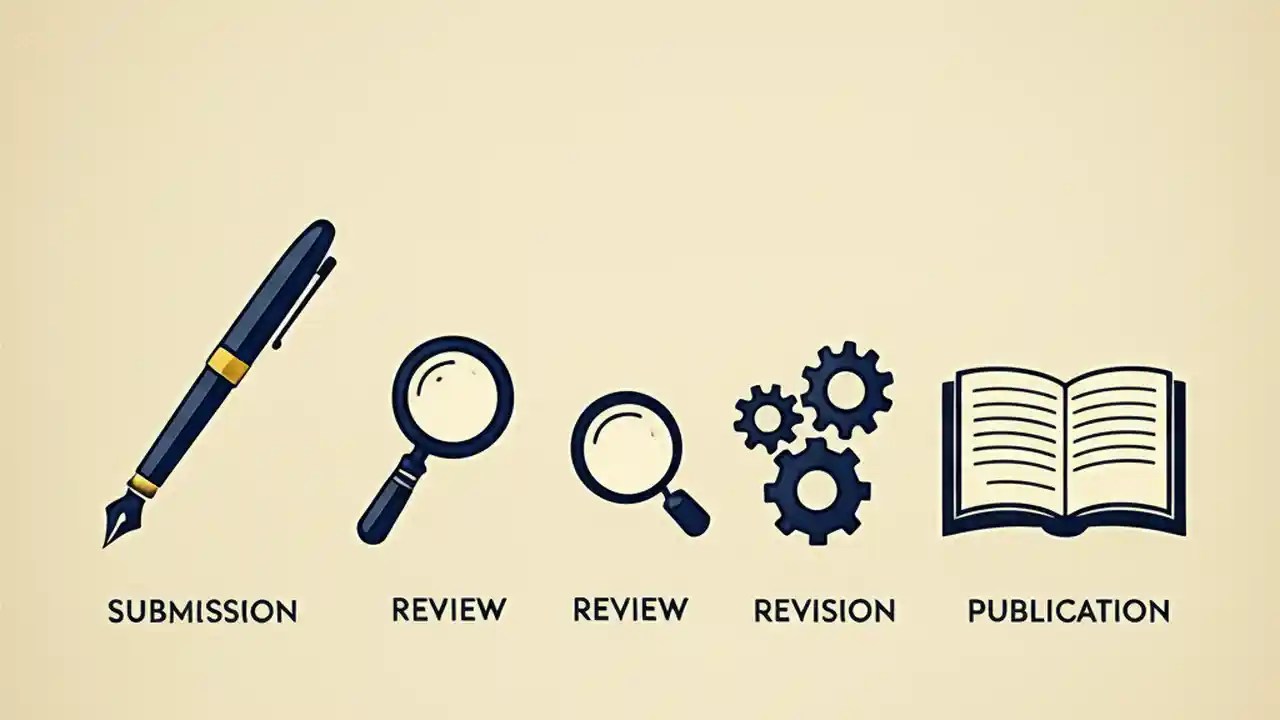 SUBMISSION REVIEW REVIEW REVISION PUBLICATION