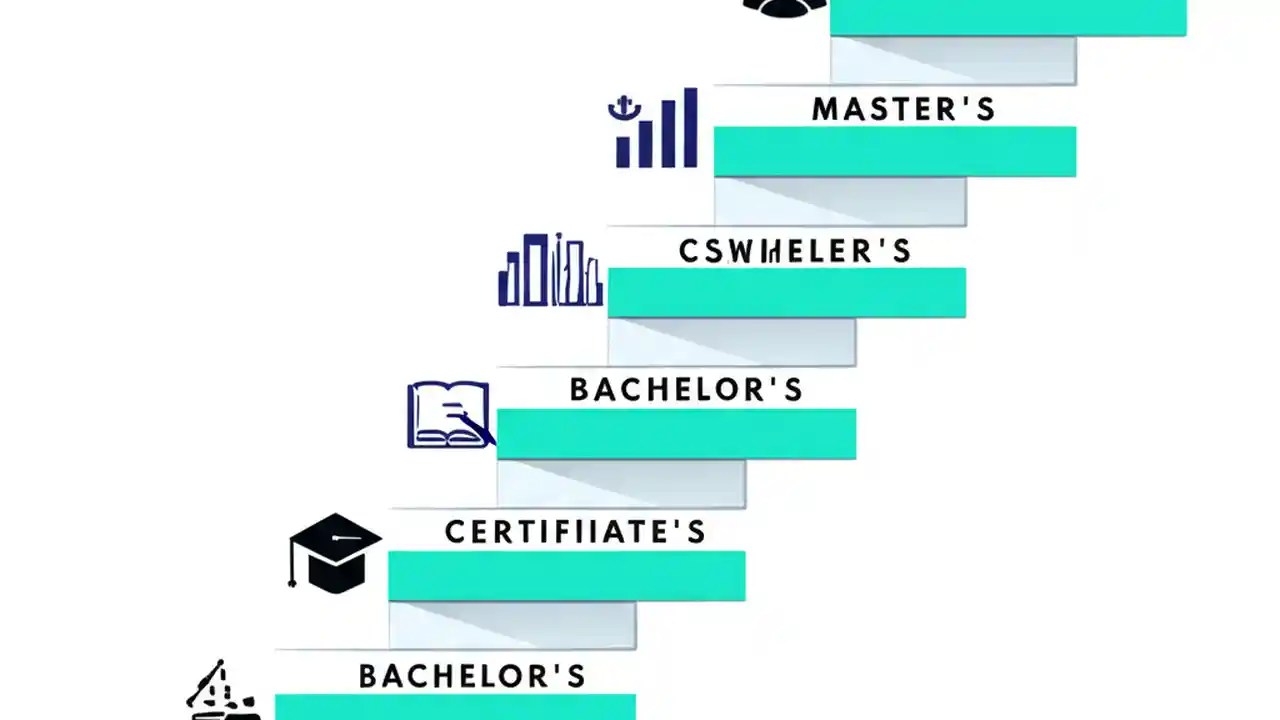 MASTER'S

CSWHELER'S

BACHELOR'S

CERTIFIIATE'S

BACHELOR'S