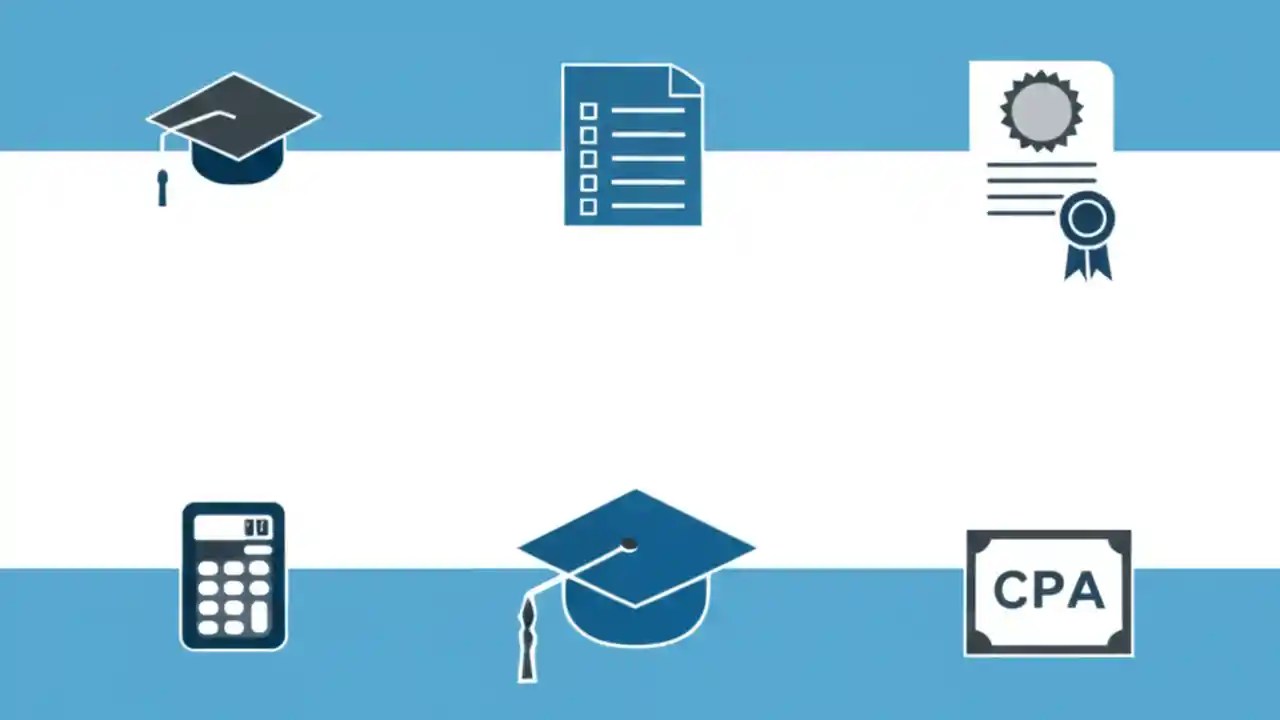 CPA