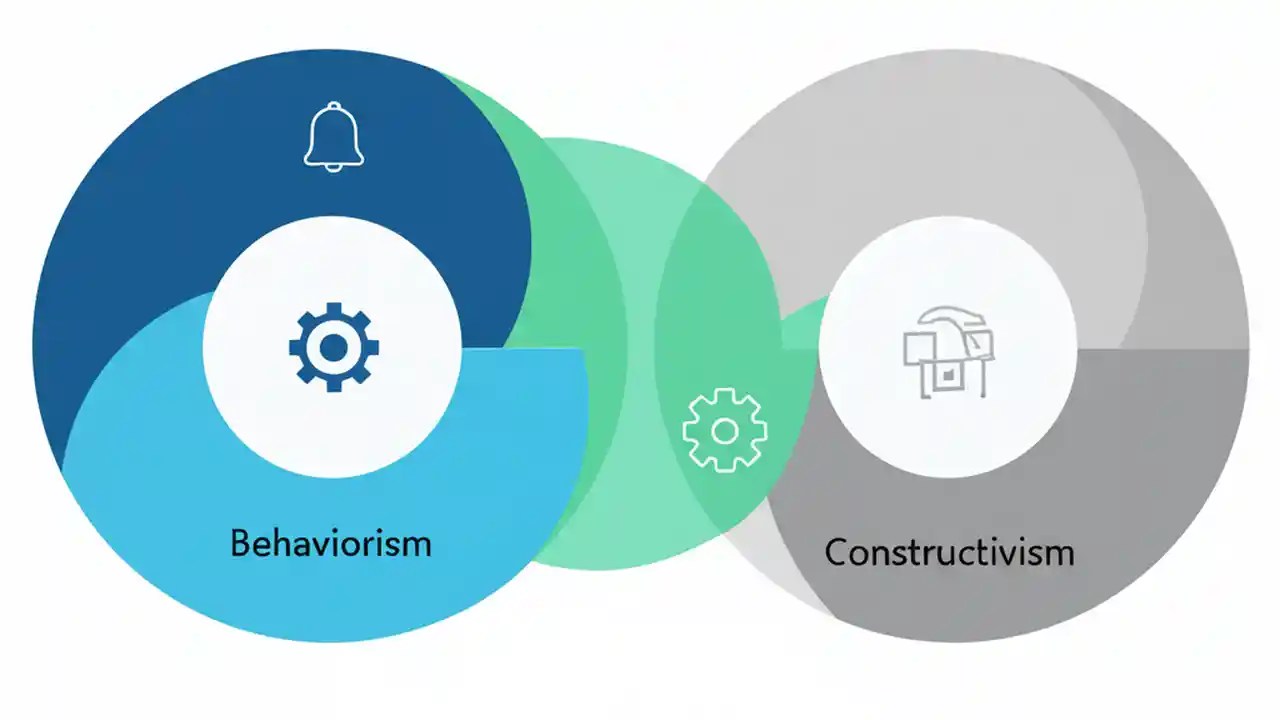 Behaviorism

Constructivism