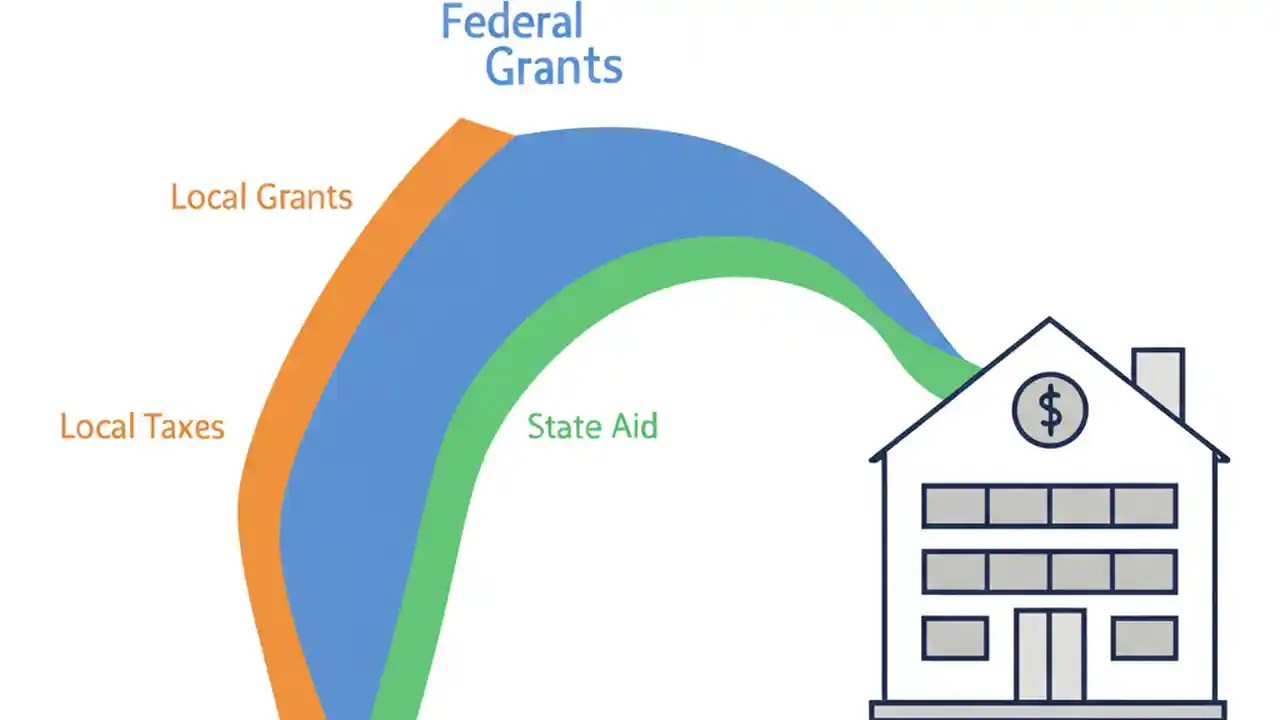 Federal Grants

Local Grants

Local Taxes

State Aid

$