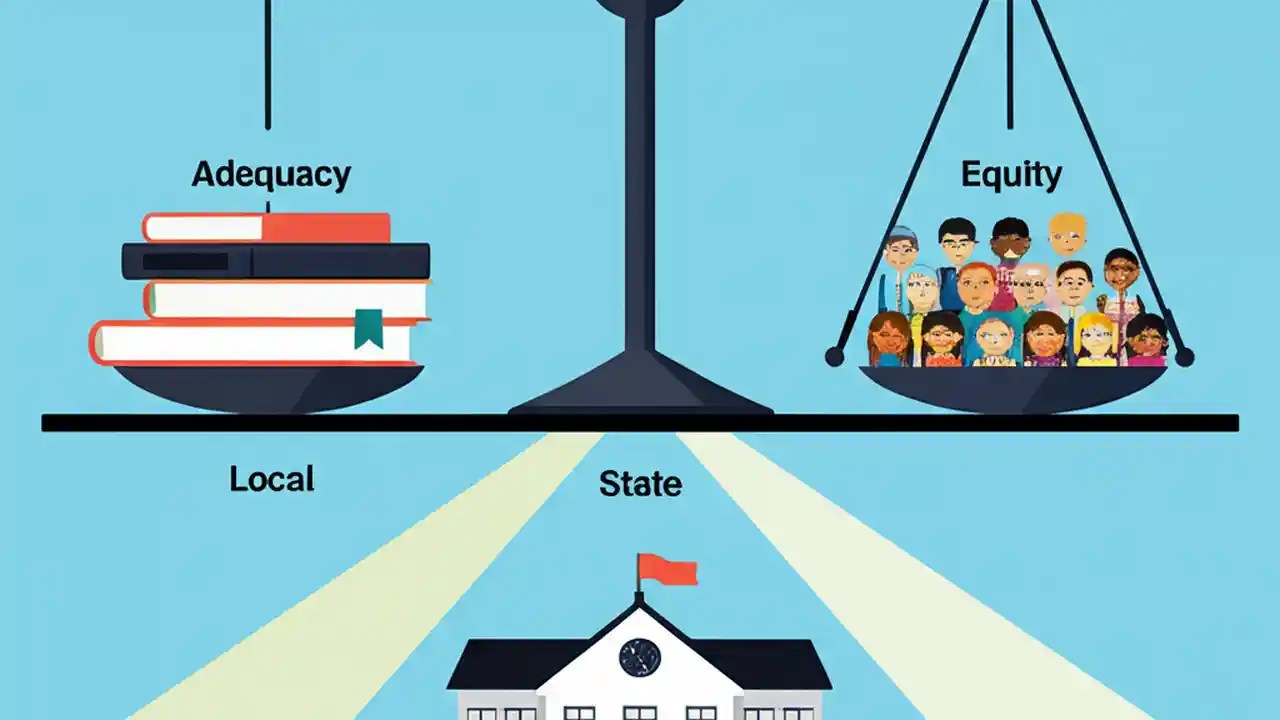 Adequacy

Equity

Local

State