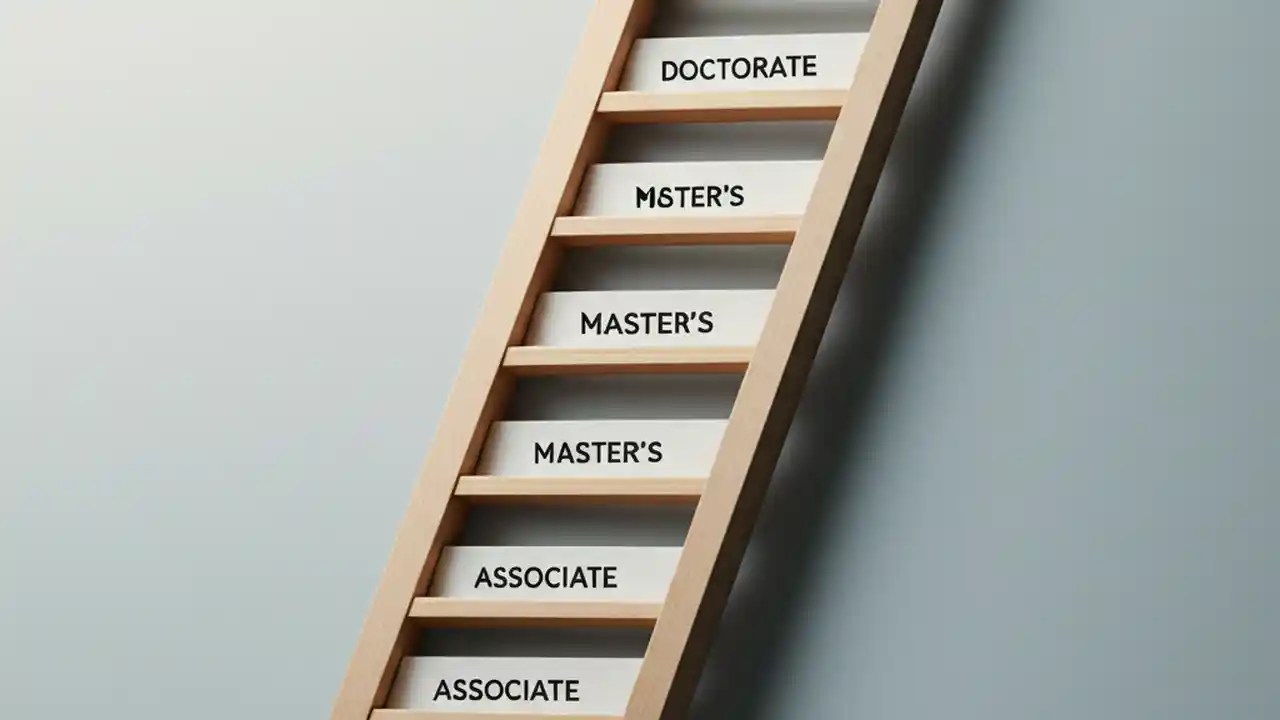 DOCTORATE

MSTER'S

MASTER'S

MASTER'S

ASSOCIATE

ASSOCIATE