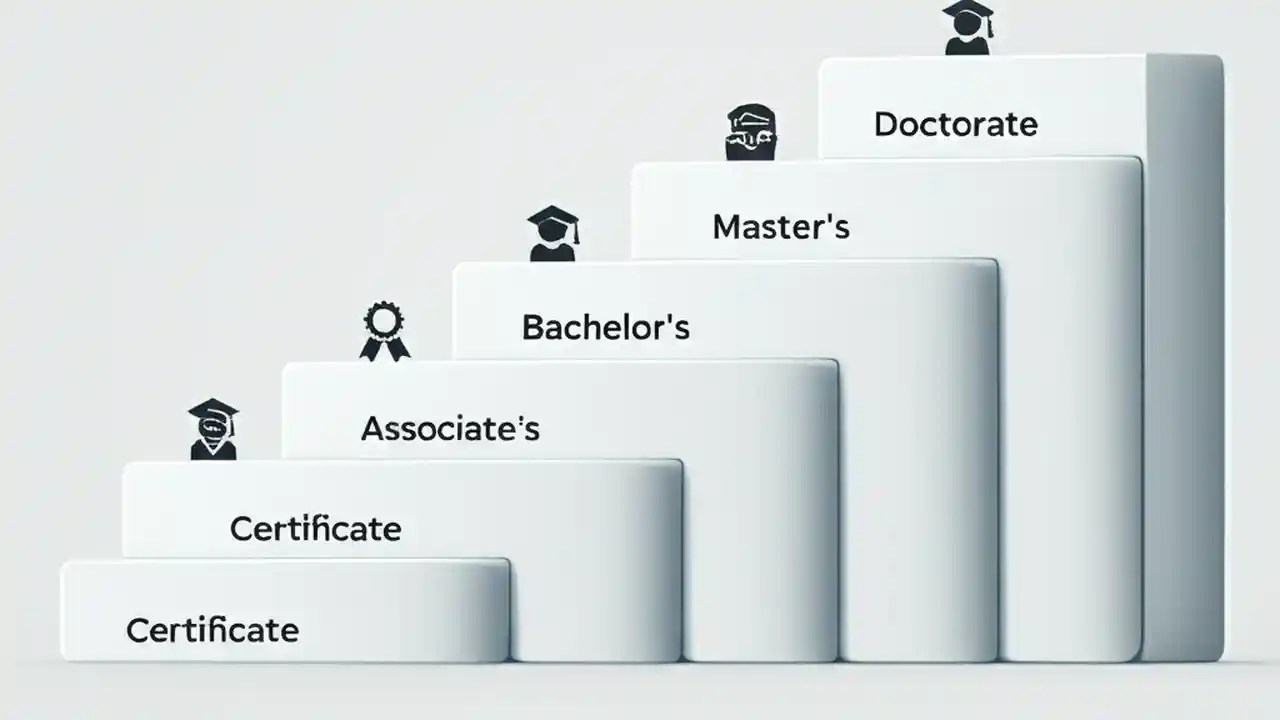 Doctorate

Master's

Bachelor's

Associate's

Certificate

Certificate