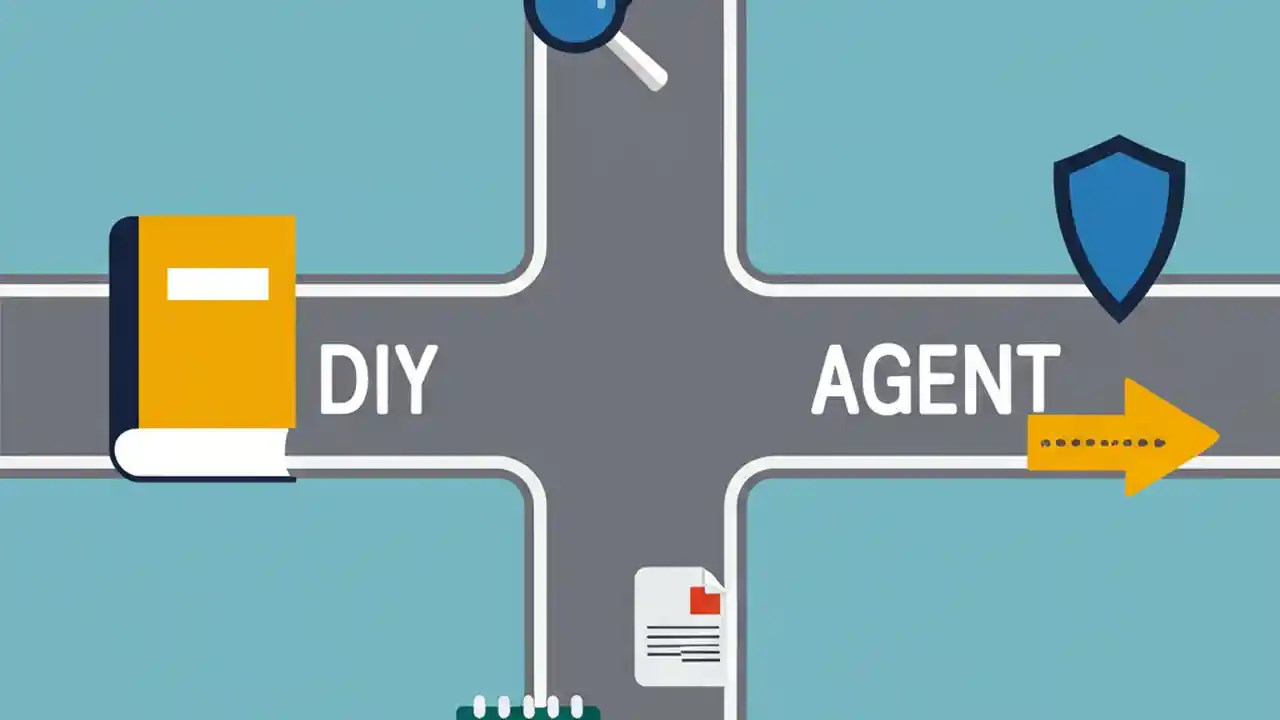 DIY

AGENT