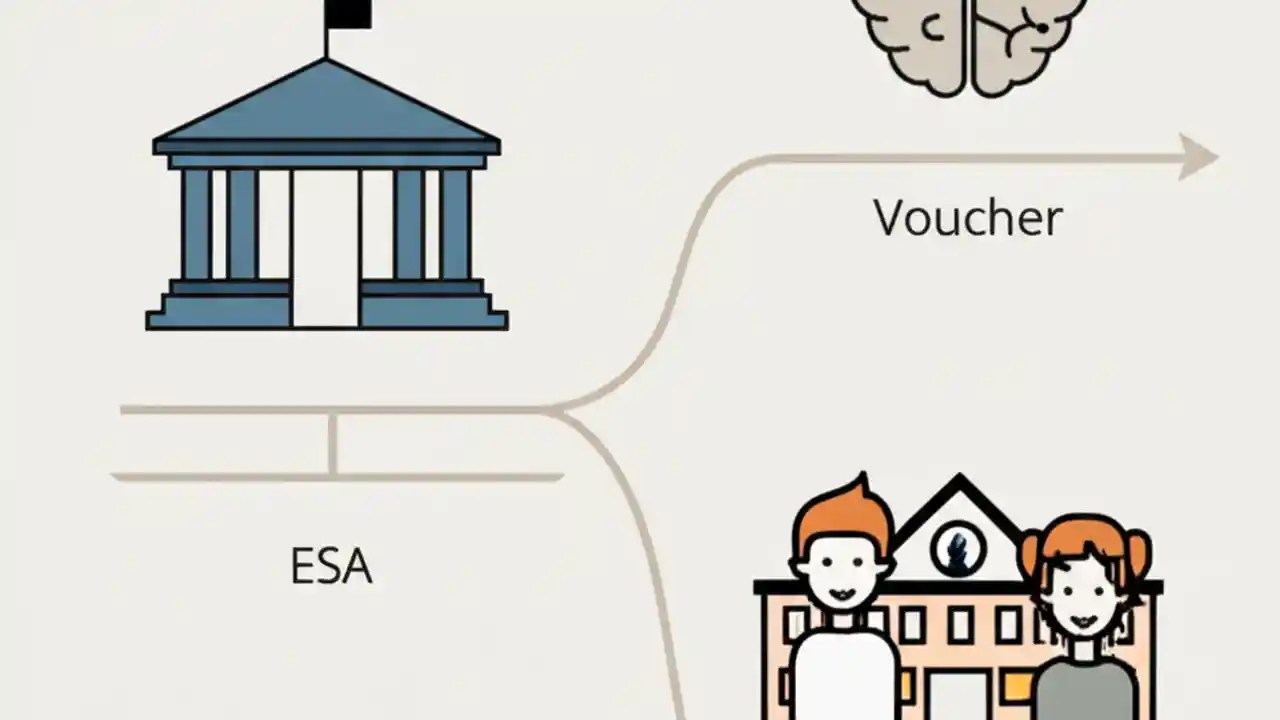 Voucher

ESA