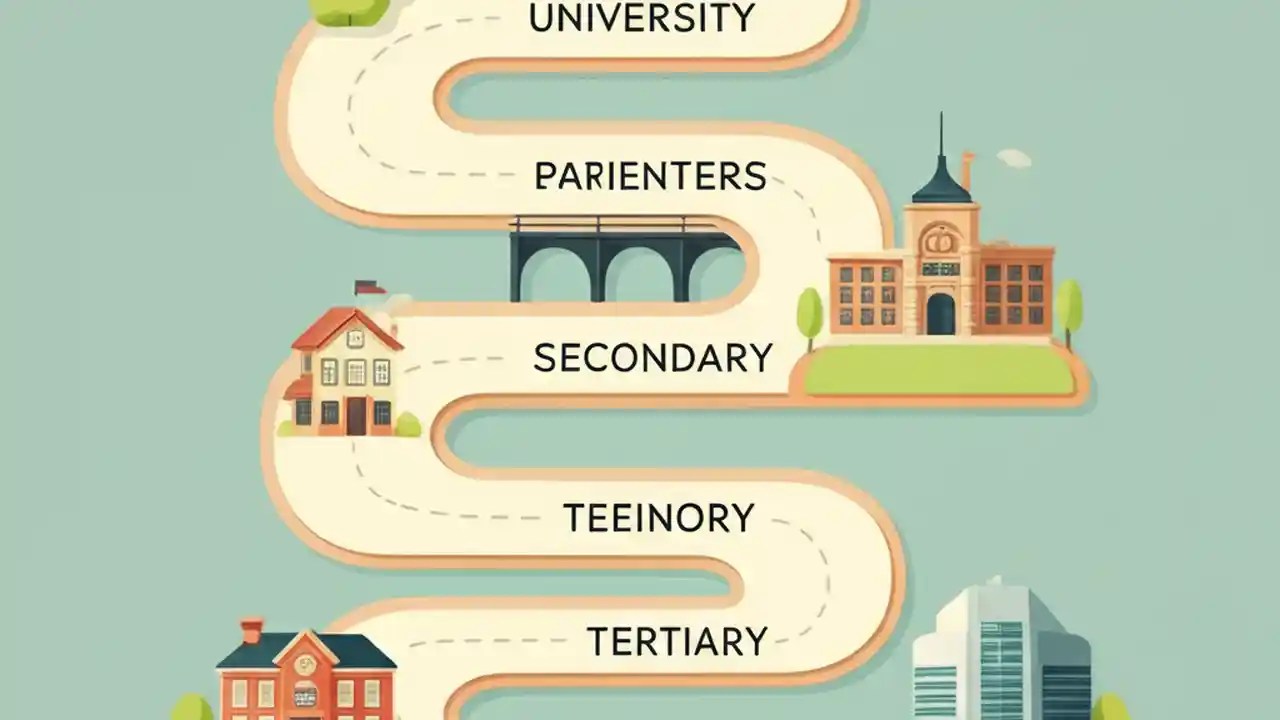 UNIVERSITY

PARIENTERS

SECONDARY

TEEINORY

TERTIARY