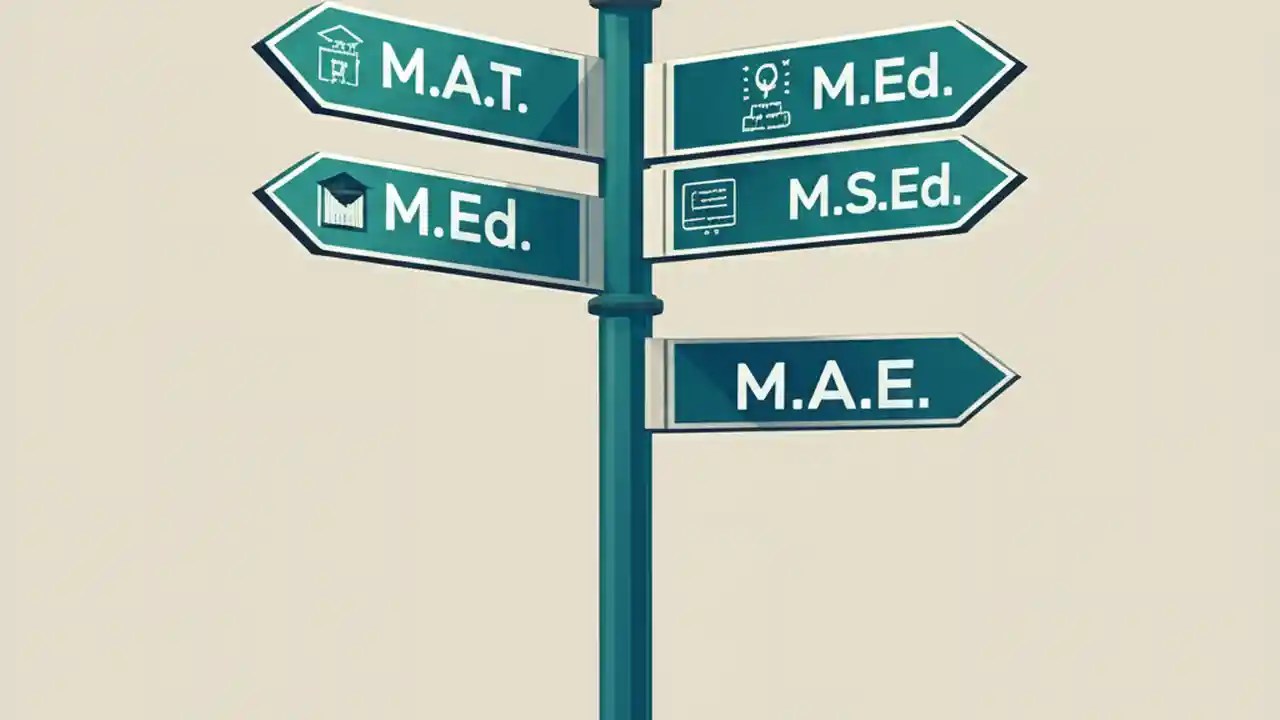 M.A.T.

M.Ed.

M.Ed.

M.S.Ed.

M.A.E.