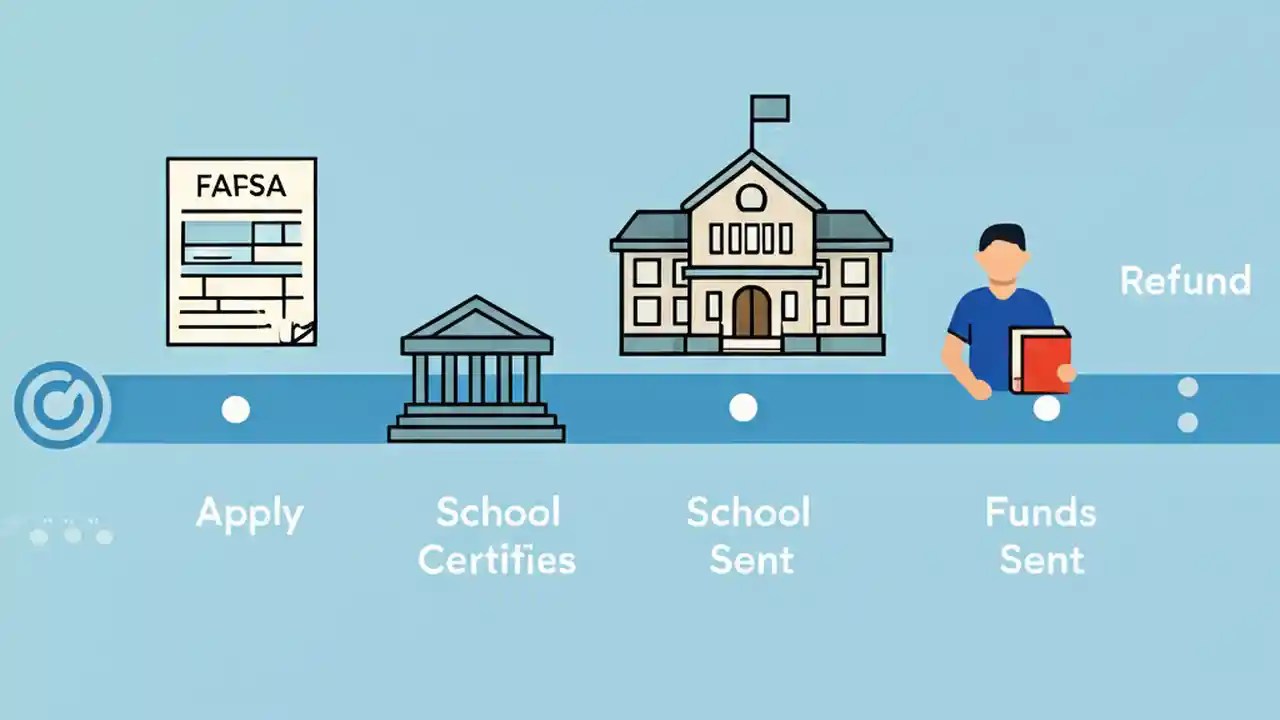 FAFSA

Refund

Apply

School Certifies

School Sent

Funds Sent