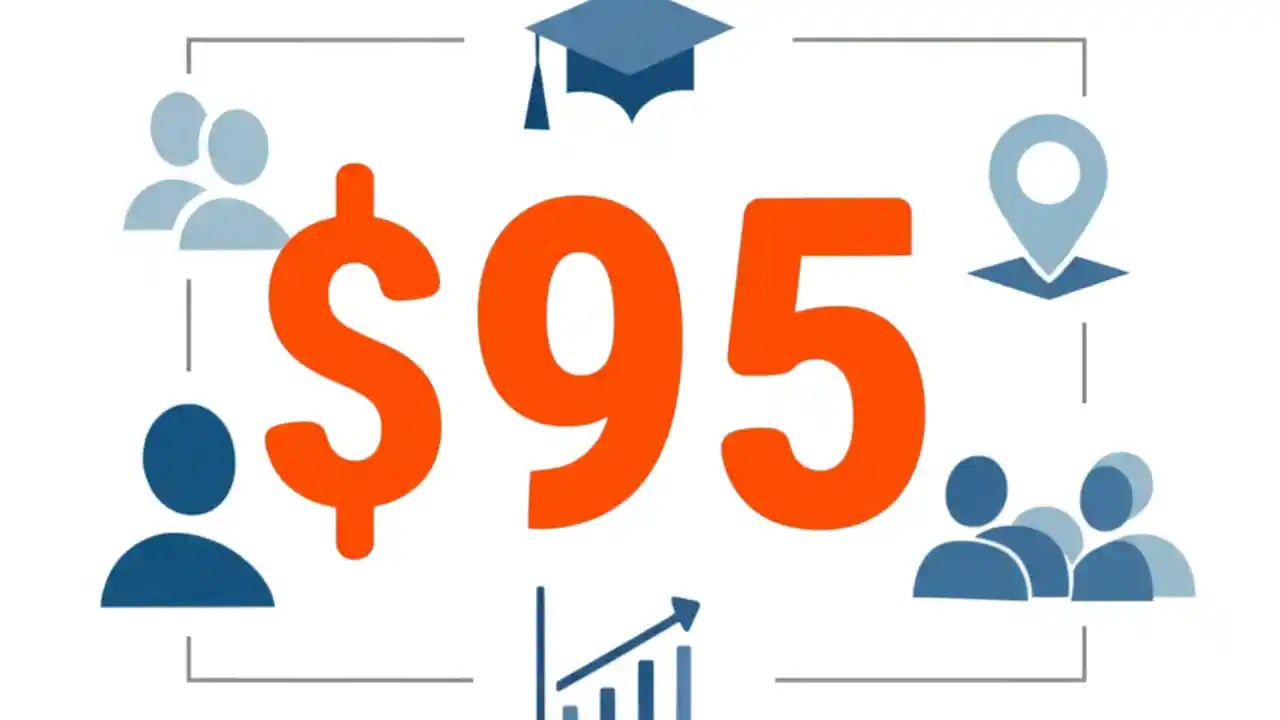 $95