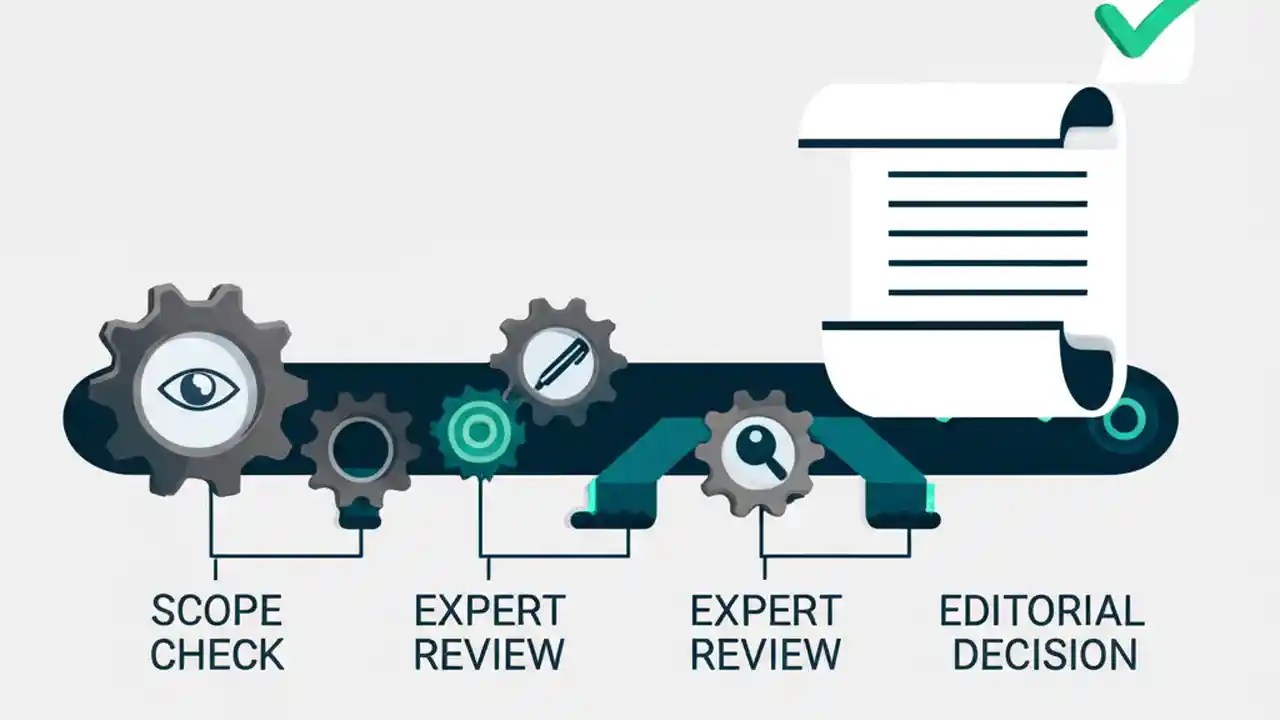 SCOPE CHECK

EXPERT REVIEW

EXPERT REVIEW

EDITORIAL DECISION