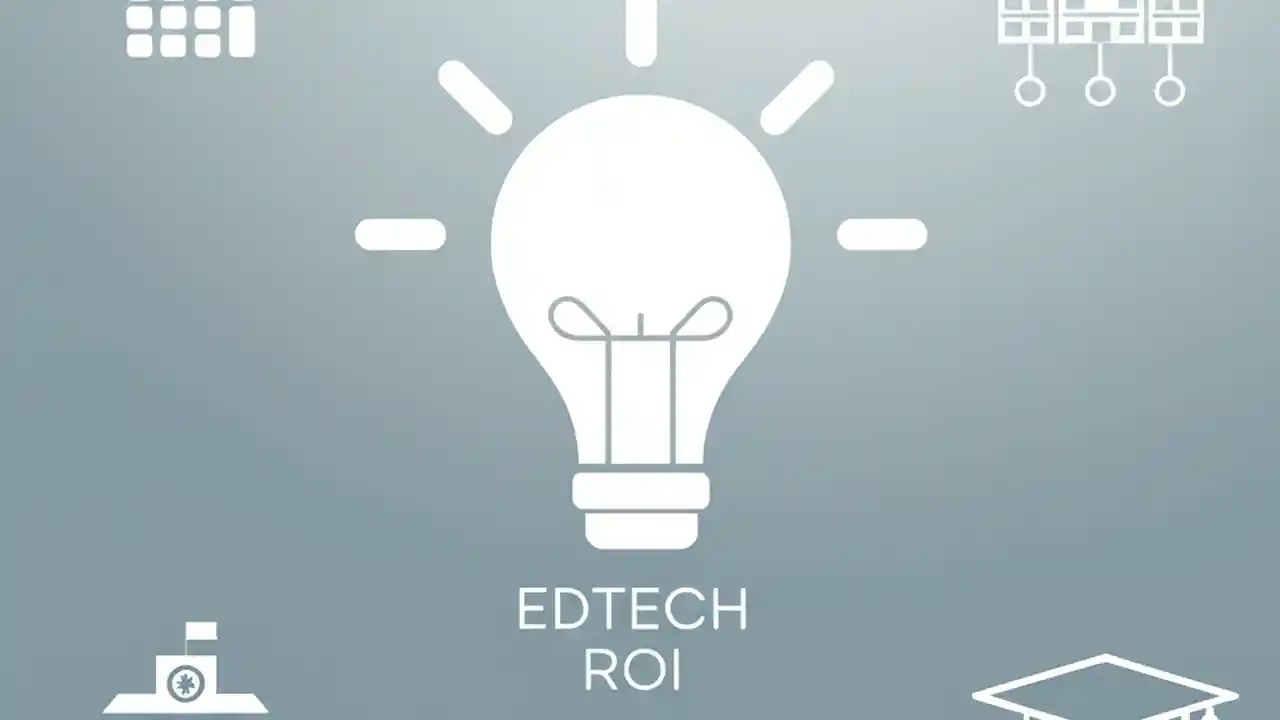 EDTECH
ROI