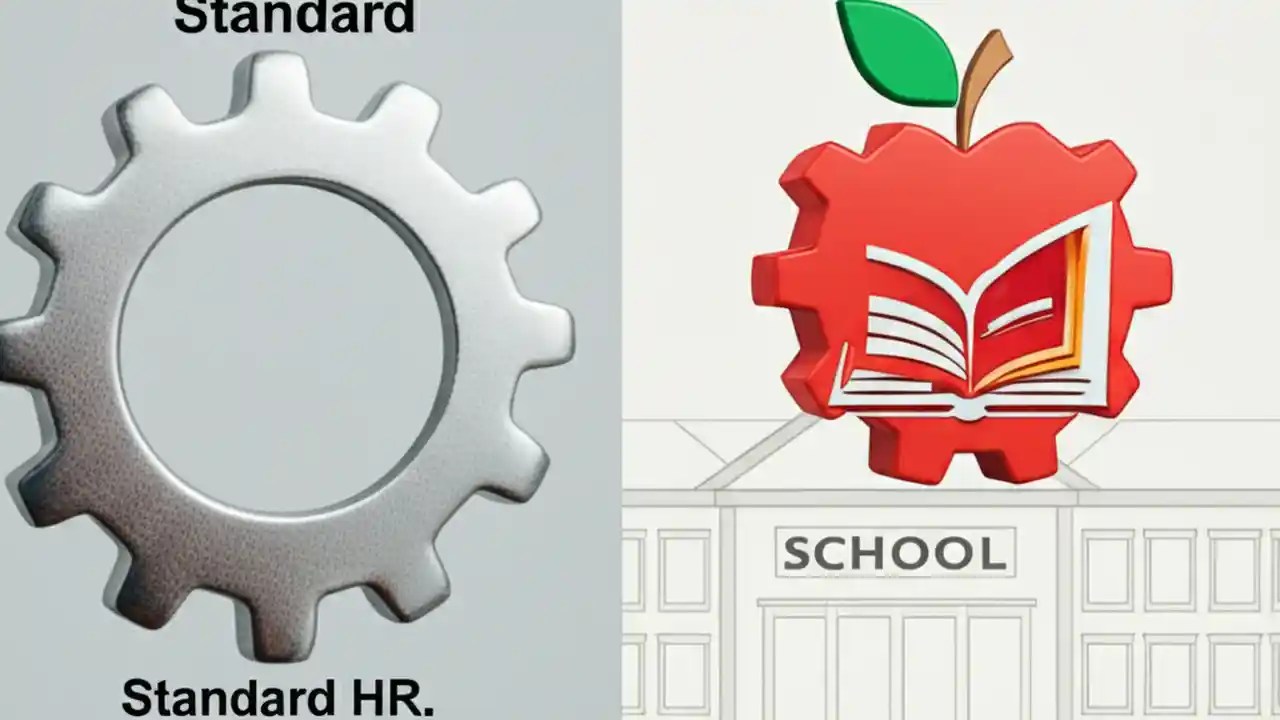 Standard

Standard HR.

SCHOOL