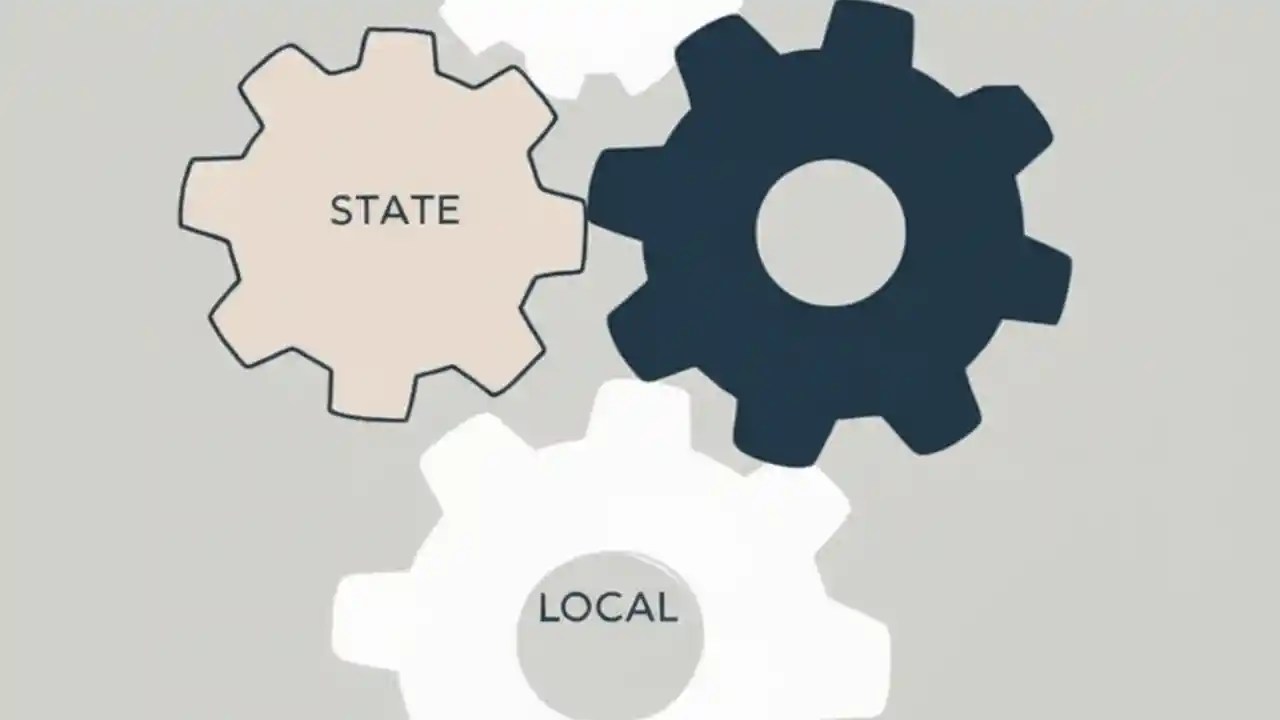 STATE

LOCAL