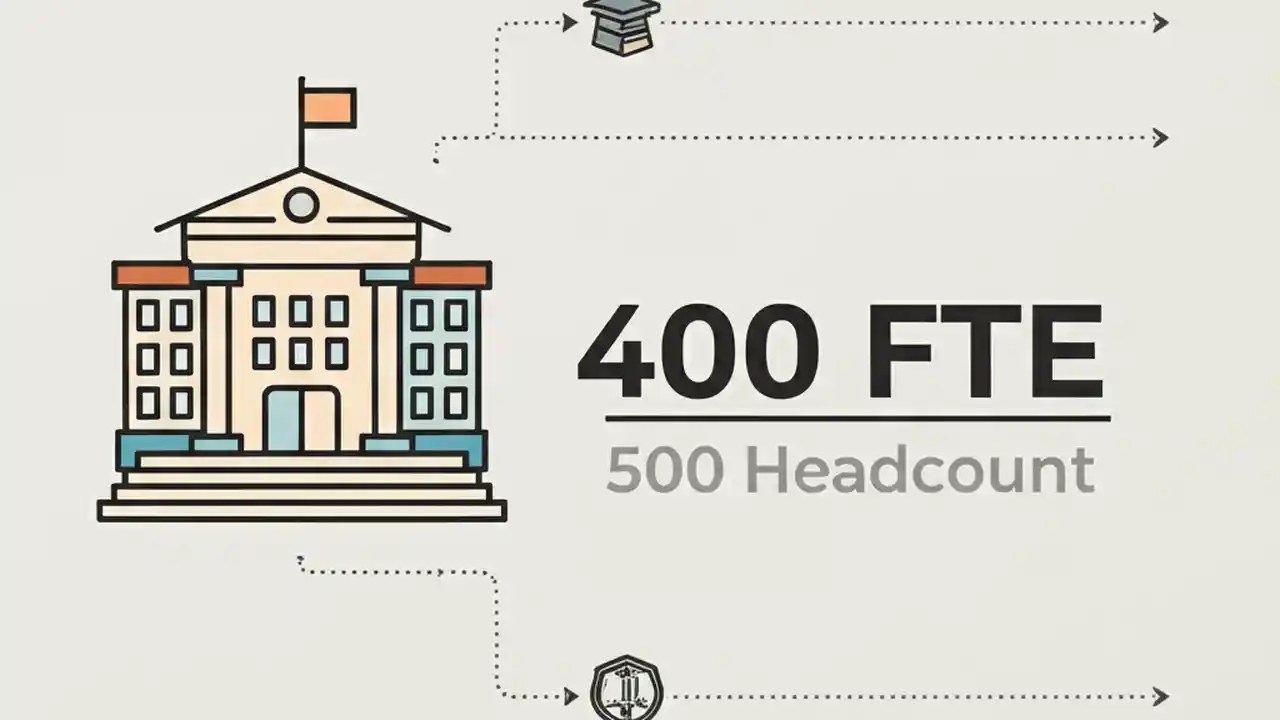 400 FTE

500 Headcount