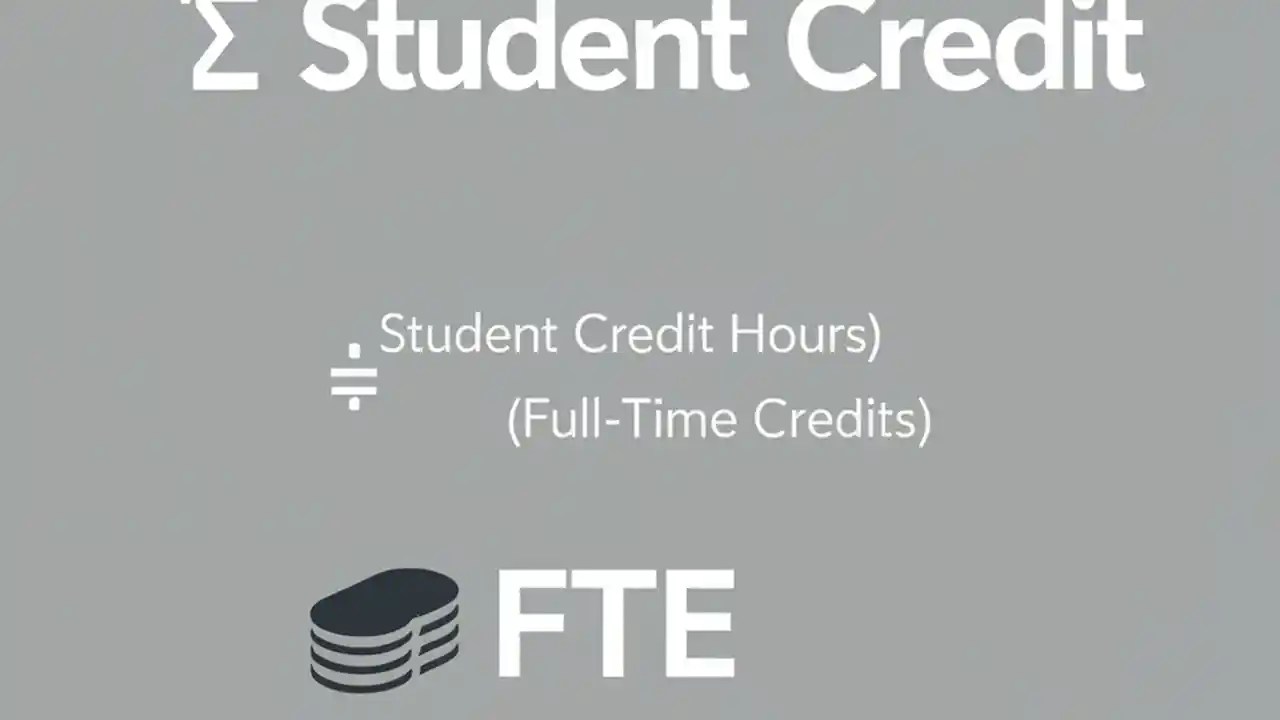 Σ Student Credit

÷ Student Credit Hours)

(Full-Time Credits)

FTE