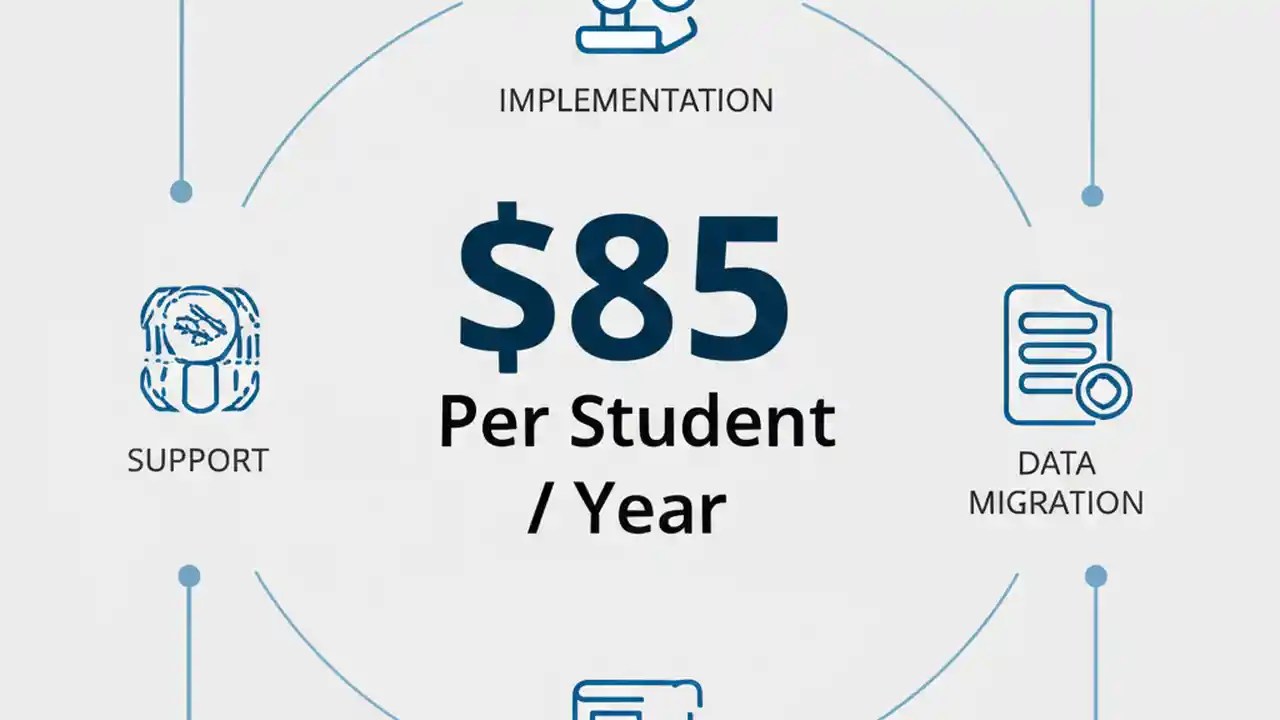 IMPLEMENTATION

SUPPORT

$85

Per Student / Year

DATA MIGRATION