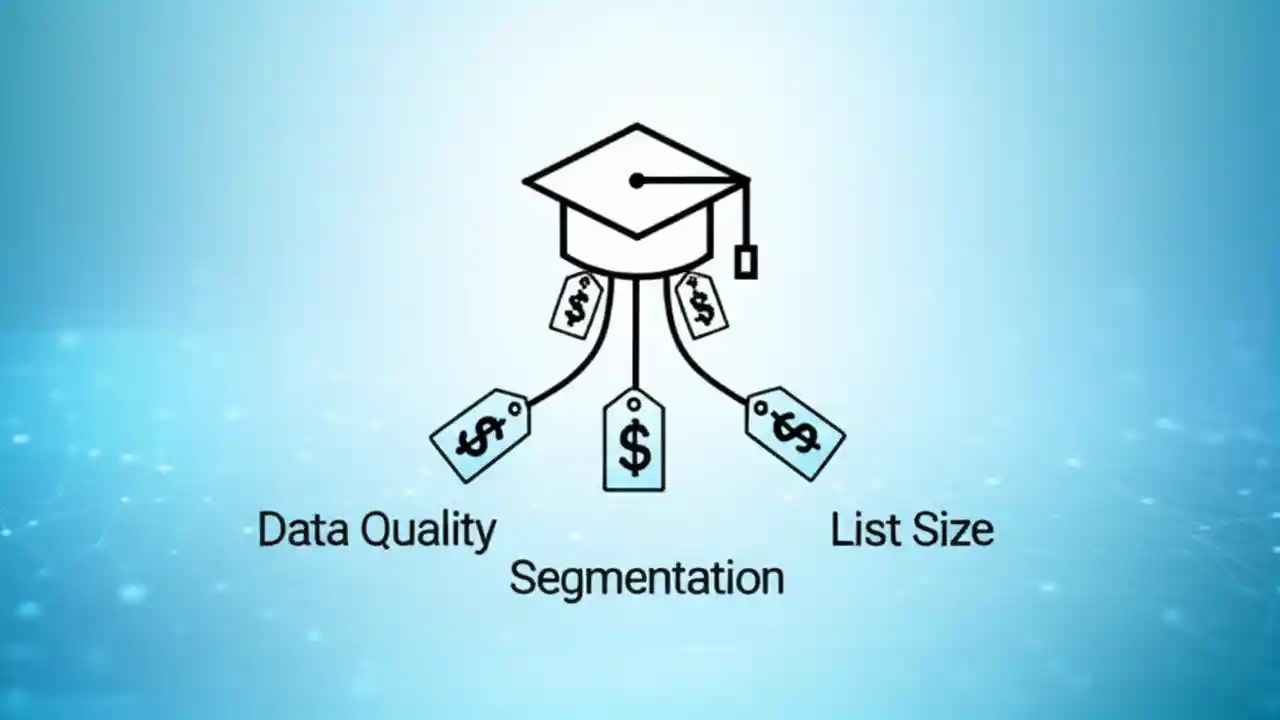 $
$
$
$
$

Data Quality
Segmentation
List Size