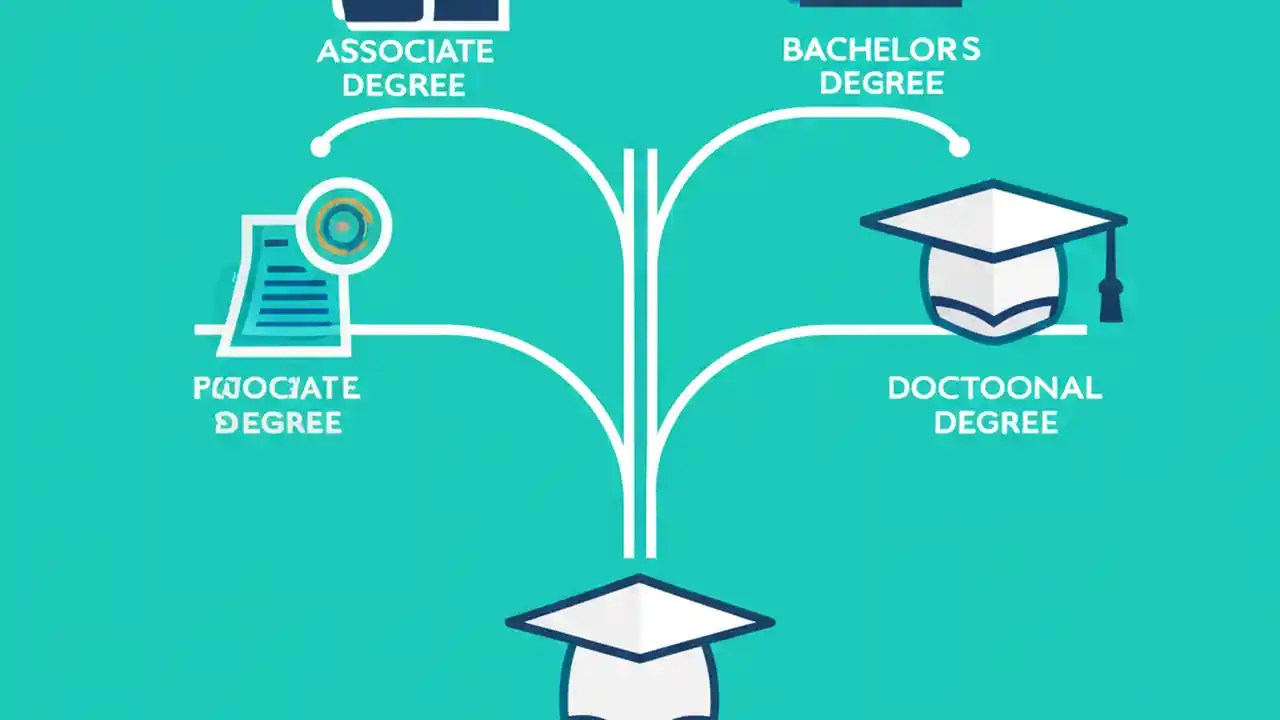 ASSOCIATE DEGREE

BACHELORS DEGREE

PWOCIATE DEGREE

DOCTOONAL DEGREE